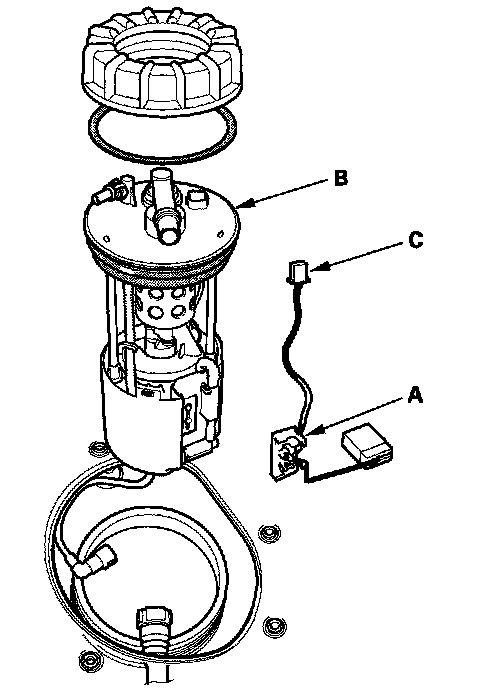 B
C
A