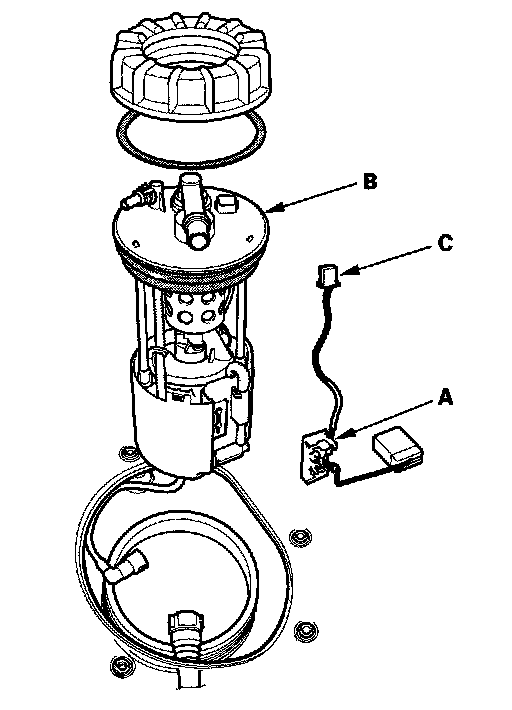 B

C

A