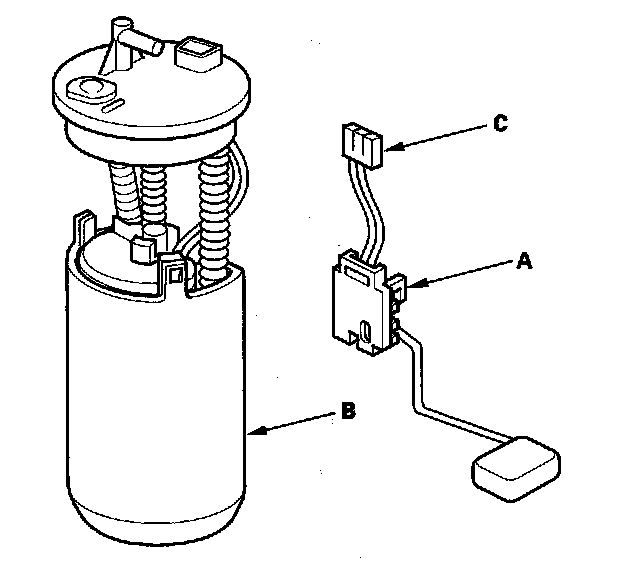 C
A
B