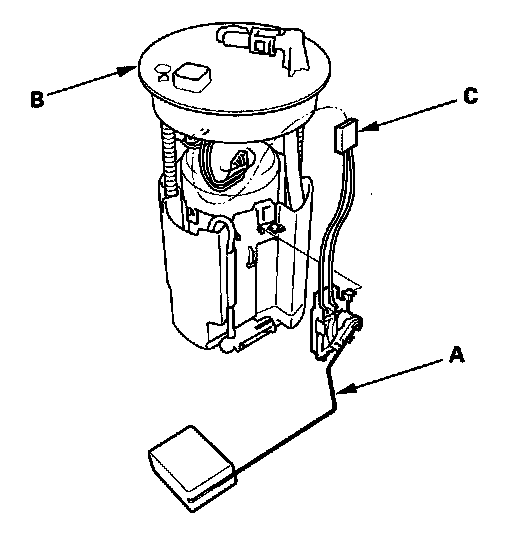 B
C
A