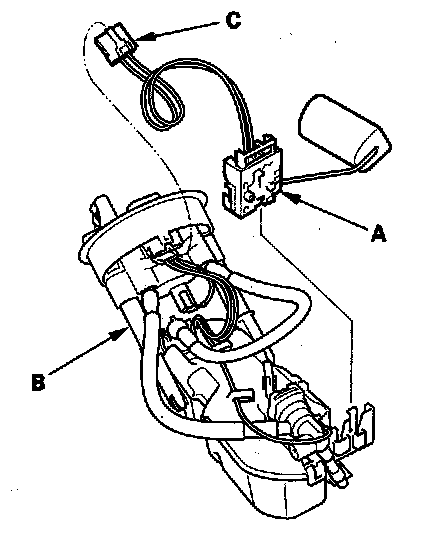 C

A

B