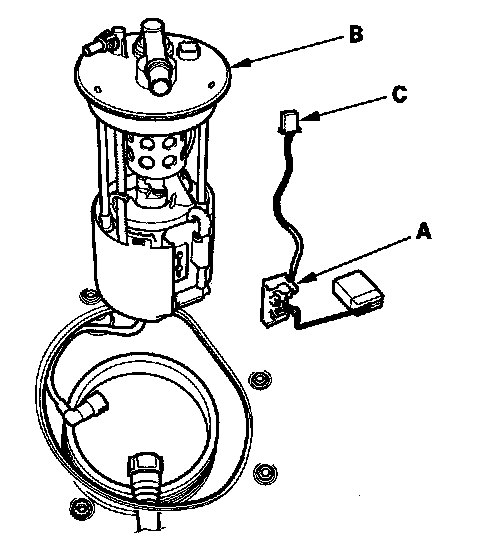 B

C

A