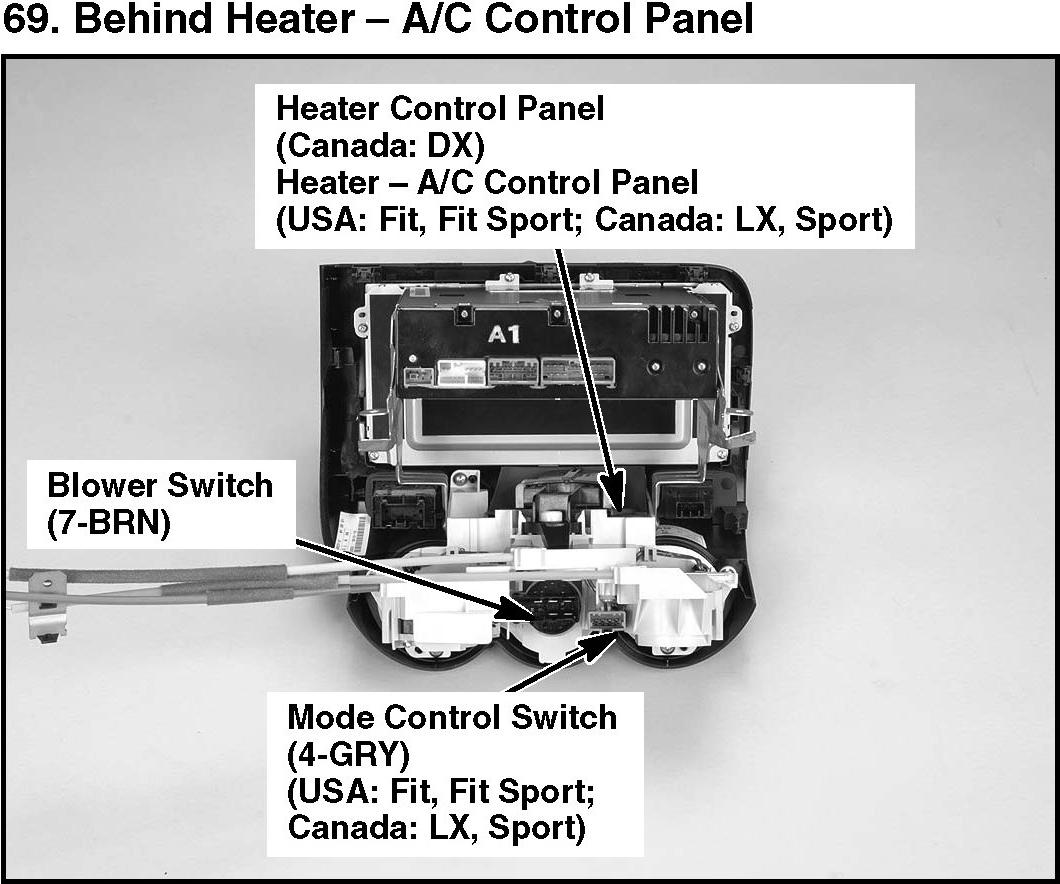 69. Behind Heater – A/C Control Panel

Heater Control Panel
(Canada: DX)
Heater – A/C Control Panel
(USA: Fit, Fit Sport; Canada: LX, Sport)

A1

Blower Switch
(7-BRN)

Mode Control Switch
(4-GRY)
(USA: Fit, Fit Sport;
Canada: LX, Sport)