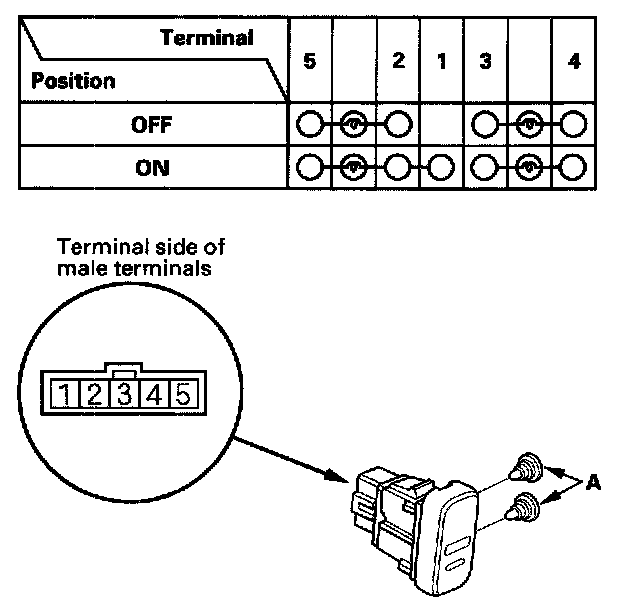 | Terminal / Position | 5 | | 2 | 1 | 3 | | 4 |
|---|---|---|---|---|---|---|---|
| OFF | | | | | | | |
| ON | | | | | | | |

Terminal side of male terminals

1 2 3 4 5

A