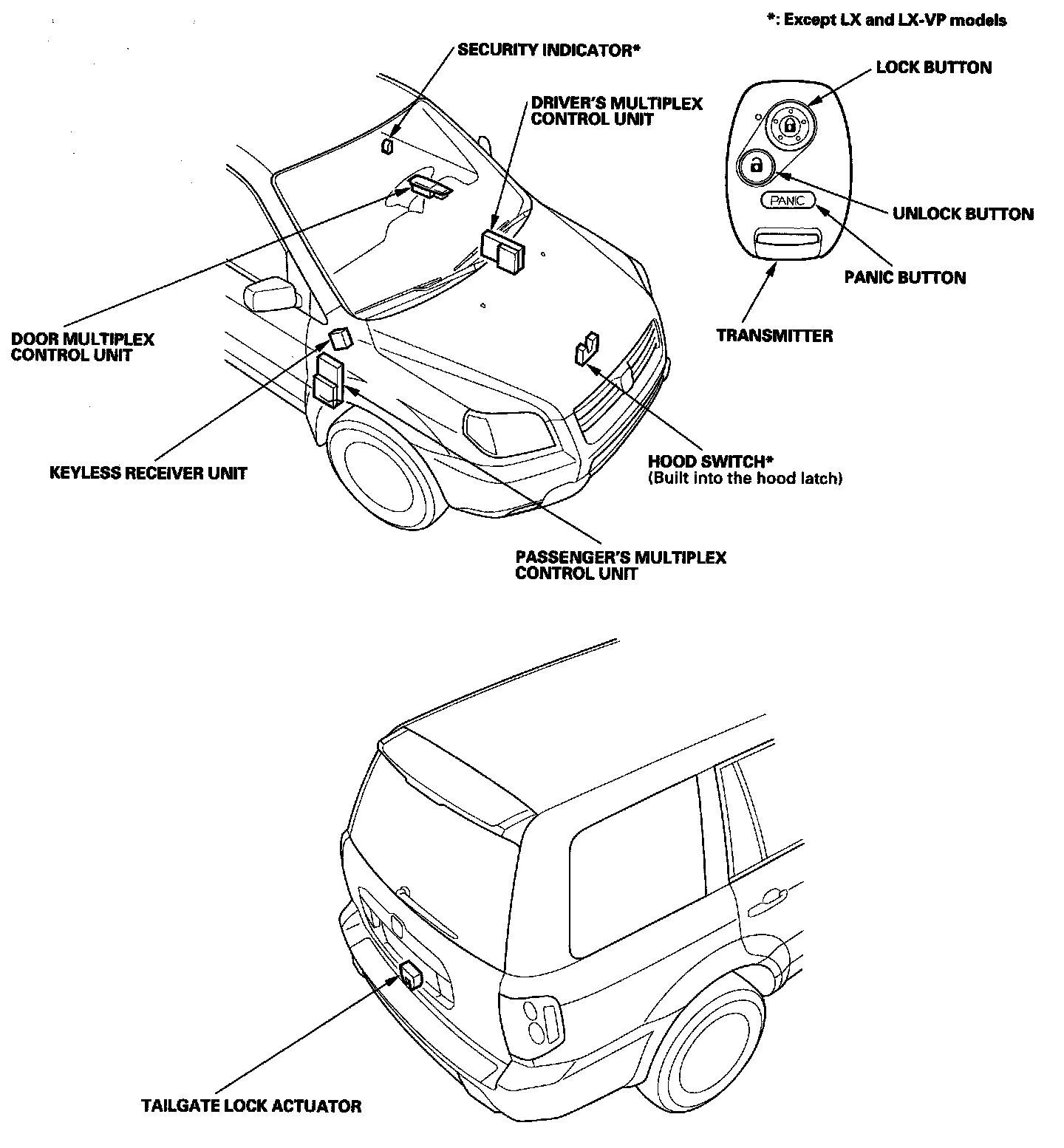 *: Except LX and LX-VP models

SECURITY INDICATOR*

DRIVER'S MULTIPLEX CONTROL UNIT

LOCK BUTTON

UNLOCK BUTTON

PANIC

PANIC BUTTON

TRANSMITTER

DOOR MULTIPLEX CONTROL UNIT

KEYLESS RECEIVER UNIT

HOOD SWITCH*
(Built into the hood latch)

PASSENGER'S MULTIPLEX CONTROL UNIT

TAILGATE LOCK ACTUATOR