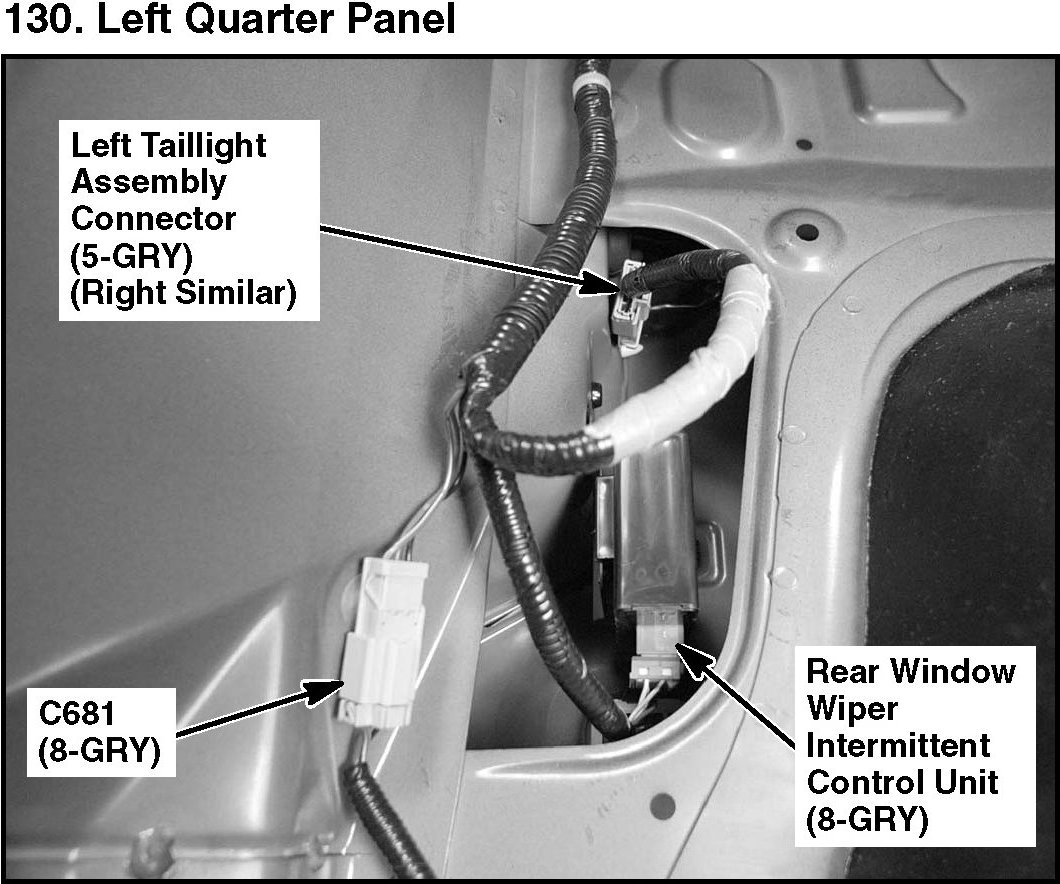 130. Left Quarter Panel

Left Taillight Assembly Connector (5-GRY) (Right Similar)

C681 (8-GRY)

Rear Window Wiper Intermittent Control Unit (8-GRY)