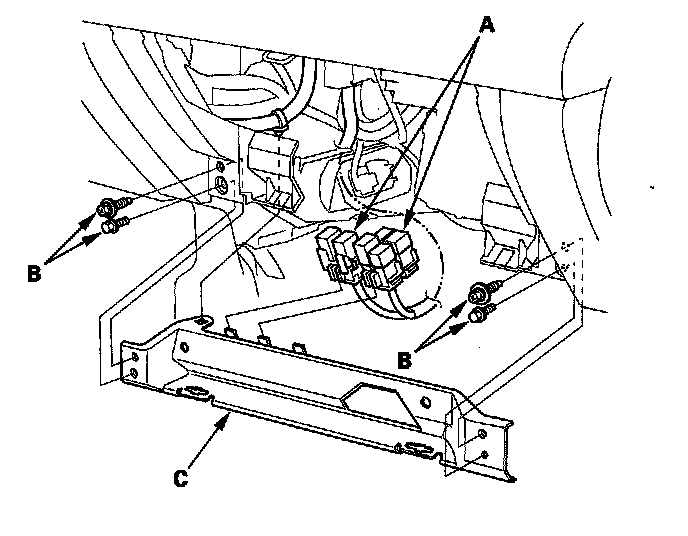 A

B

B

C