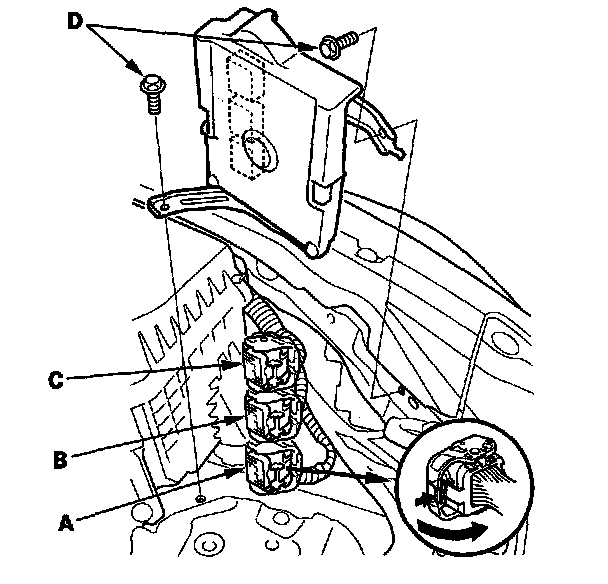 D

C

B

A