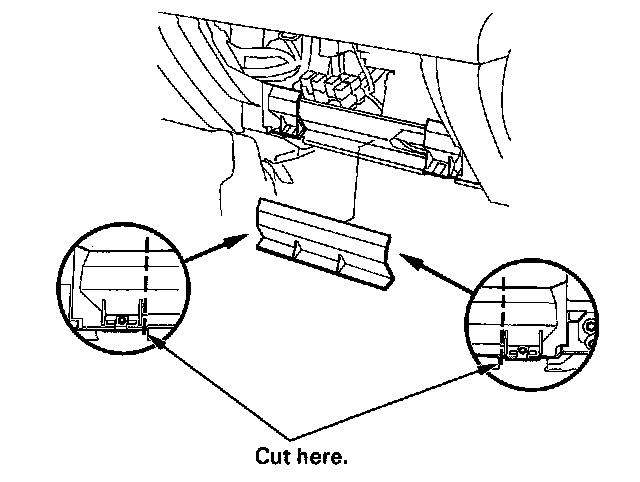 Cut here.