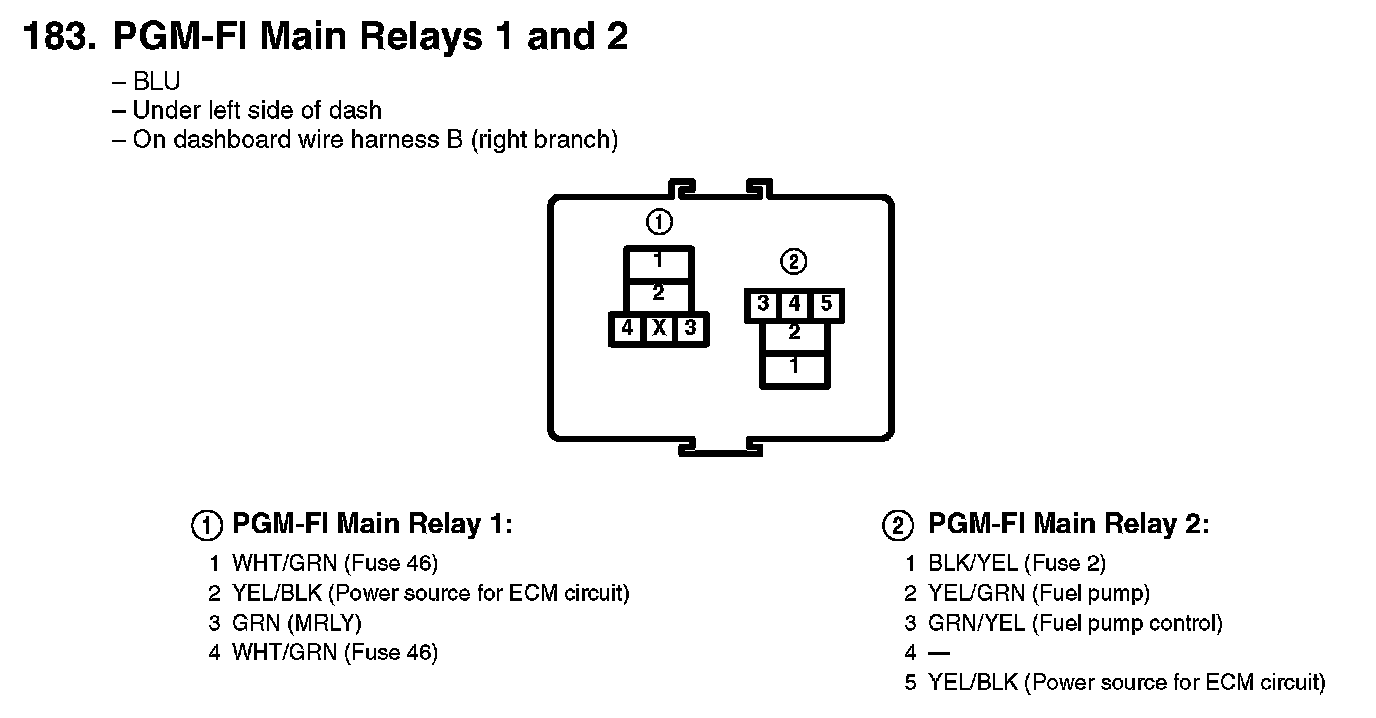 183. PGM-FI Main Relays 1 and 2

– BLU
– Under left side of dash
– On dashboard wire harness B (right branch)

①
1
2
4 X 3

②
3 4 5
2
1

① PGM-FI Main Relay 1:
1 WHT/GRN (Fuse 46)
2 YEL/BLK (Power source for ECM circuit)
3 GRN (MRLY)
4 WHT/GRN (Fuse 46)

② PGM-FI Main Relay 2:
1 BLK/YEL (Fuse 2)
2 YEL/GRN (Fuel pump)
3 GRN/YEL (Fuel pump control)
4 —
5 YEL/BLK (Power source for ECM circuit)