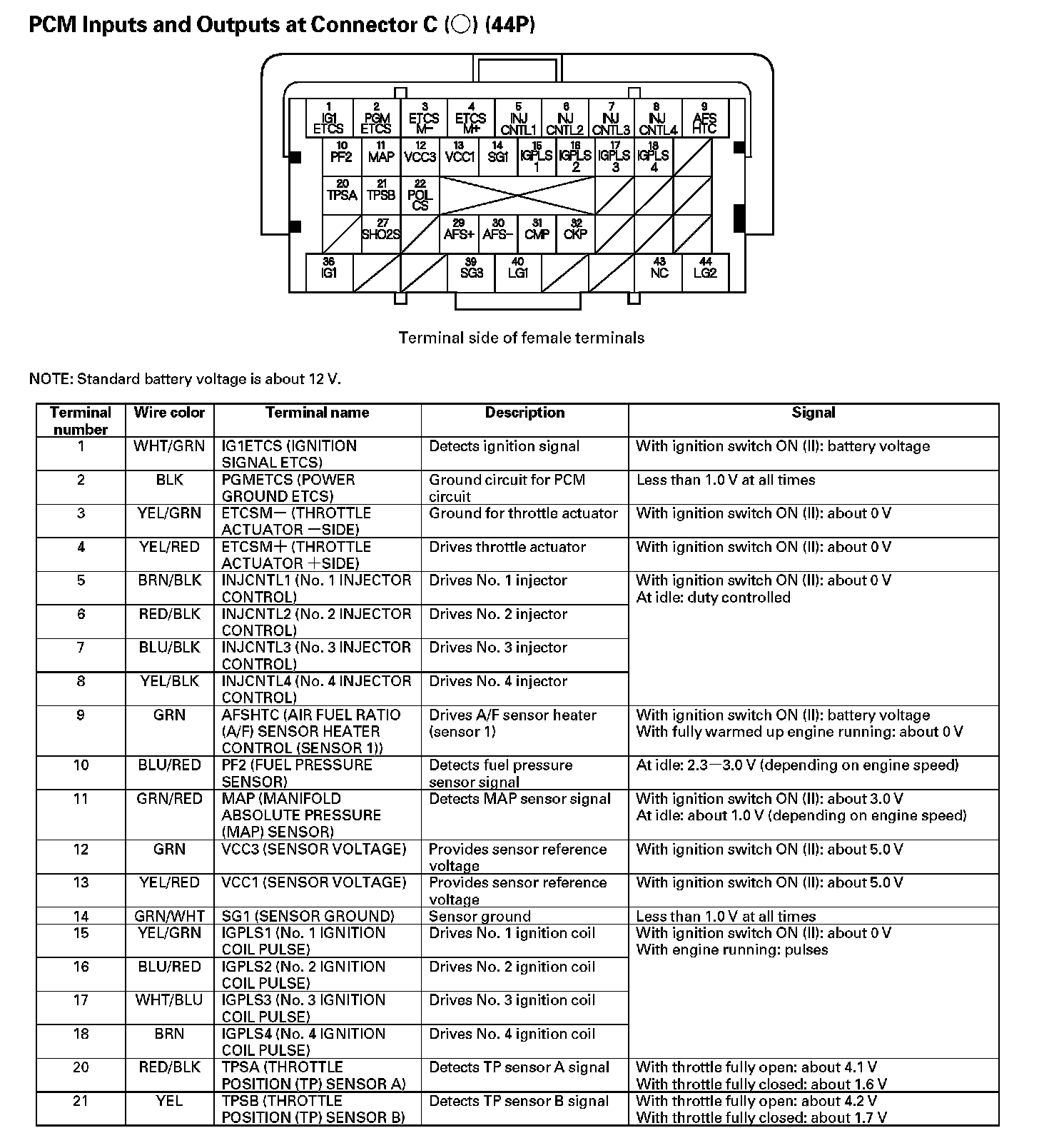 PCM Inputs and Outputs at Connector C (○) (44P)

1 IG1 ETCS
2 PGM ETCS
3 ETCS M−
4 ETCS M+
5 INJ CNTL1
6 INJ CNTL2
7 INJ CNTL3
8 INJ CNTL4
9 AFS HTC
10 PF2
11 MAP
12 VCC3
13 VCC1
14 SG1
15 IGPLS 1
16 IGPLS 2
17 IGPLS 3
18 IGPLS 4
20 TPSA
21 TPSB
22 POL CS
27 SHO2S
29 AFS+
30 AFS−
31 CMP
32 CKP
36 IG1
39 SG3
40 LG1
43 NC
44 LG2

Terminal side of female terminals

NOTE: Standard battery voltage is about 12 V.

| Terminal number | Wire color | Terminal name | Description | Signal |
|---|---|---|---|---|
| 1 | WHT/GRN | IG1ETCS (IGNITION SIGNAL ETCS) | Detects ignition signal | With ignition switch ON (II): battery voltage |
| 2 | BLK | PGMETCS (POWER GROUND ETCS) | Ground circuit for PCM circuit | Less than 1.0 V at all times |
| 3 | YEL/GRN | ETCSM− (THROTTLE ACTUATOR −SIDE) | Ground for throttle actuator | With ignition switch ON (II): about 0 V |
| 4 | YEL/RED | ETCSM+ (THROTTLE ACTUATOR +SIDE) | Drives throttle actuator | With ignition switch ON (II): about 0 V |
| 5 | BRN/BLK | INJCNTL1 (No. 1 INJECTOR CONTROL) | Drives No. 1 injector | With ignition switch ON (II): about 0 V At idle: duty controlled |
| 6 | RED/BLK | INJCNTL2 (No. 2 INJECTOR CONTROL) | Drives No. 2 injector | |
| 7 | BLU/BLK | INJCNTL3 (No. 3 INJECTOR CONTROL) | Drives No. 3 injector | |
| 8 | YEL/BLK | INJCNTL4 (No. 4 INJECTOR CONTROL) | Drives No. 4 injector | |
| 9 | GRN | AFSHTC (AIR FUEL RATIO (A/F) SENSOR HEATER CONTROL (SENSOR 1)) | Drives A/F sensor heater (sensor 1) | With ignition switch ON (II): battery voltage With fully warmed up engine running: about 0 V |
| 10 | BLU/RED | PF2 (FUEL PRESSURE SENSOR) | Detects fuel pressure sensor signal | At idle: 2.3−3.0 V (depending on engine speed) |
| 11 | GRN/RED | MAP (MANIFOLD ABSOLUTE PRESSURE (MAP) SENSOR) | Detects MAP sensor signal | With ignition switch ON (II): about 3.0 V At idle: about 1.0 V (depending on engine speed) |
| 12 | GRN | VCC3 (SENSOR VOLTAGE) | Provides sensor reference voltage | With ignition switch ON (II): about 5.0 V |
| 13 | YEL/RED | VCC1 (SENSOR VOLTAGE) | Provides sensor reference voltage | With ignition switch ON (II): about 5.0 V |
| 14 | GRN/WHT | SG1 (SENSOR GROUND) | Sensor ground | Less than 1.0 V at all times |
| 15 | YEL/GRN | IGPLS1 (No. 1 IGNITION COIL PULSE) | Drives No. 1 ignition coil | With ignition switch ON (II): about 0 V With engine running: pulses |
| 16 | BLU/RED | IGPLS2 (No. 2 IGNITION COIL PULSE) | Drives No. 2 ignition coil | |
| 17 | WHT/BLU | IGPLS3 (No. 3 IGNITION COIL PULSE) | Drives No. 3 ignition coil | |
| 18 | BRN | IGPLS4 (No. 4 IGNITION COIL PULSE) | Drives No. 4 ignition coil | |
| 20 | RED/BLK | TPSA (THROTTLE POSITION (TP) SENSOR A) | Detects TP sensor A signal | With throttle fully open: about 4.1 V With throttle fully closed: about 1.6 V |
| 21 | YEL | TPSB (THROTTLE POSITION (TP) SENSOR B) | Detects TP sensor B signal | With throttle fully open: about 4.2 V With throttle fully closed: about 1.7 V |