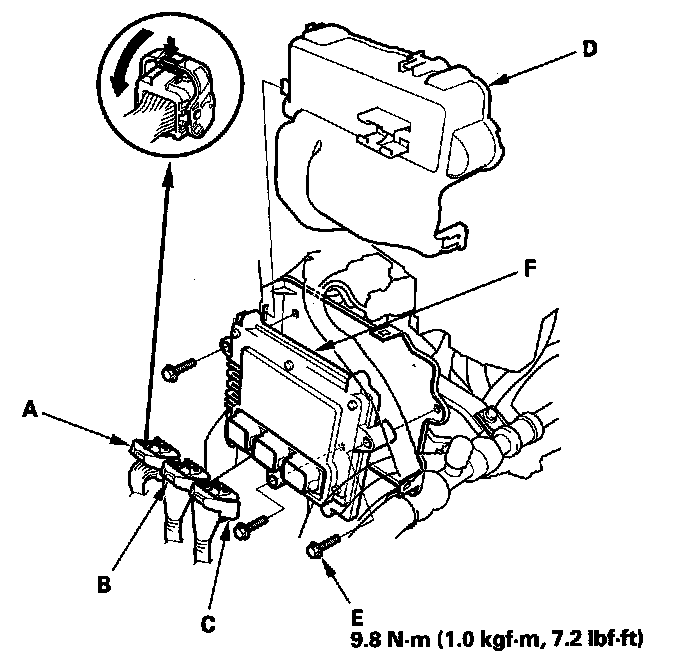 D

F

A

B

C

E

9.8 N·m (1.0 kgf·m, 7.2 lbf·ft)