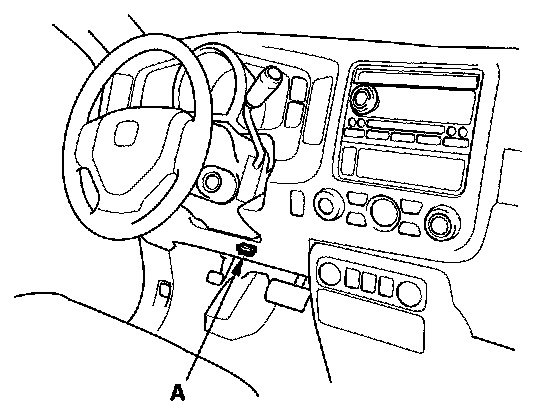 A