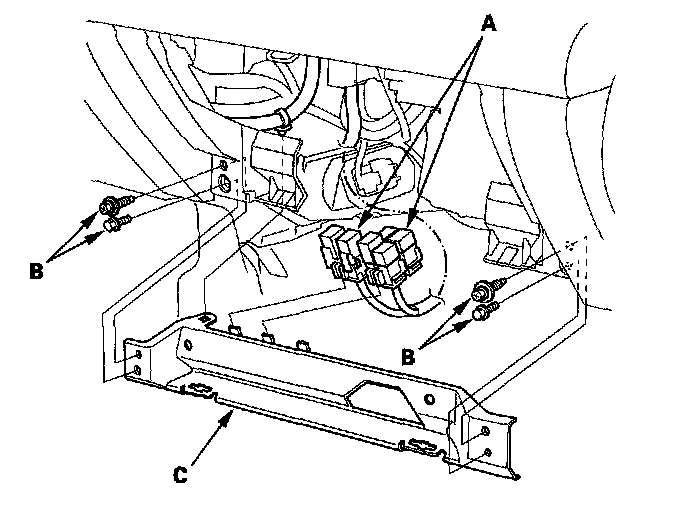 A

B

B

C