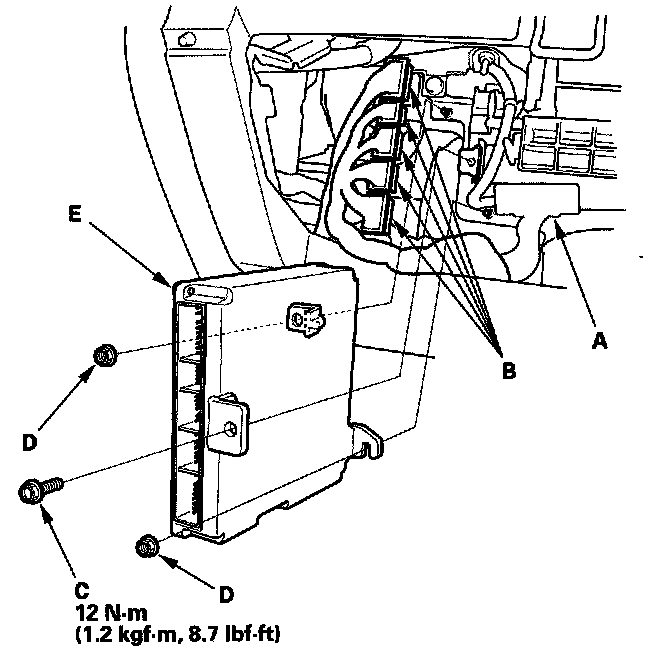 E
A
B
D
C
D
12 N·m
(1.2 kgf·m, 8.7 lbf·ft)