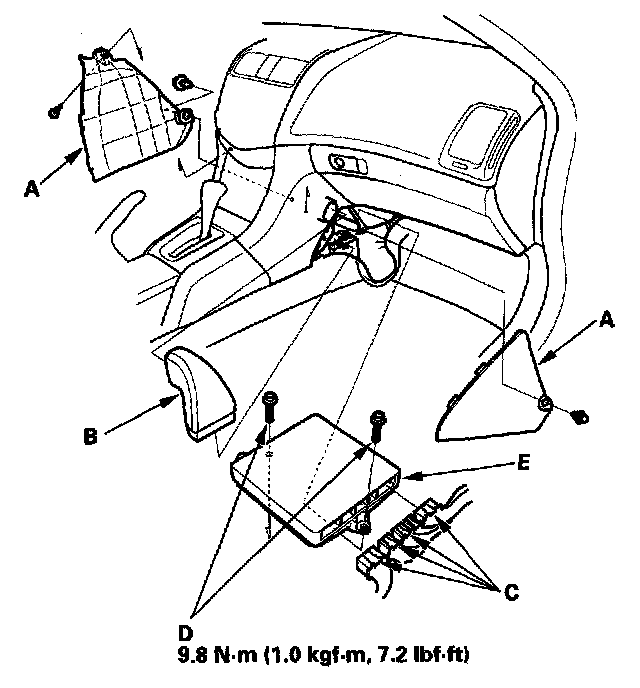 A

A

B

E

C

D
9.8 N·m (1.0 kgf·m, 7.2 lbf·ft)