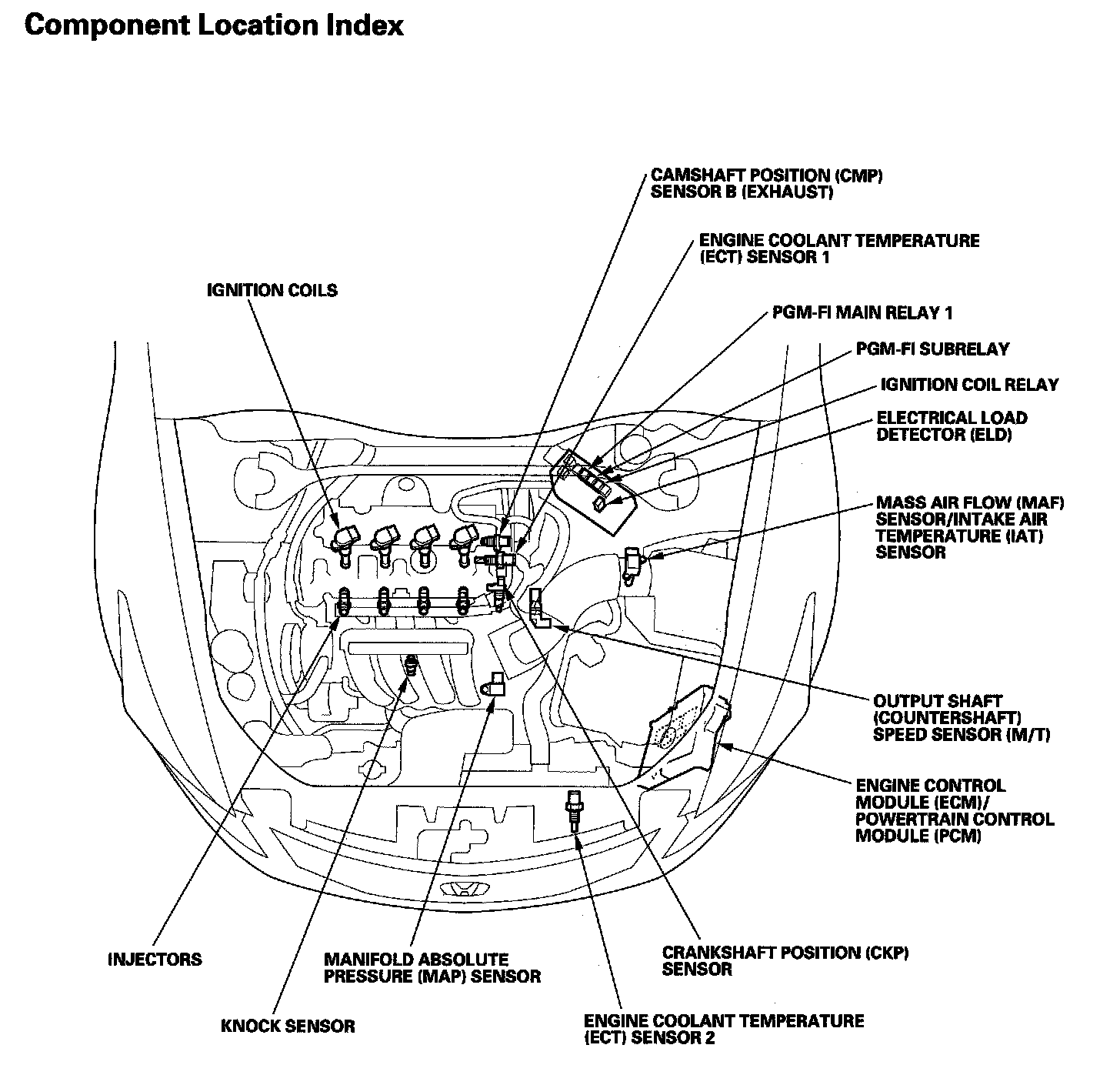 Component Location Index

CAMSHAFT POSITION (CMP) SENSOR B (EXHAUST)

ENGINE COOLANT TEMPERATURE (ECT) SENSOR 1

IGNITION COILS

PGM-FI MAIN RELAY 1

PGM-FI SUBRELAY

IGNITION COIL RELAY

ELECTRICAL LOAD DETECTOR (ELD)

MASS AIR FLOW (MAF) SENSOR/INTAKE AIR TEMPERATURE (IAT) SENSOR

OUTPUT SHAFT (COUNTERSHAFT) SPEED SENSOR (M/T)

ENGINE CONTROL MODULE (ECM)/ POWERTRAIN CONTROL MODULE (PCM)

INJECTORS

MANIFOLD ABSOLUTE PRESSURE (MAP) SENSOR

CRANKSHAFT POSITION (CKP) SENSOR

KNOCK SENSOR

ENGINE COOLANT TEMPERATURE (ECT) SENSOR 2