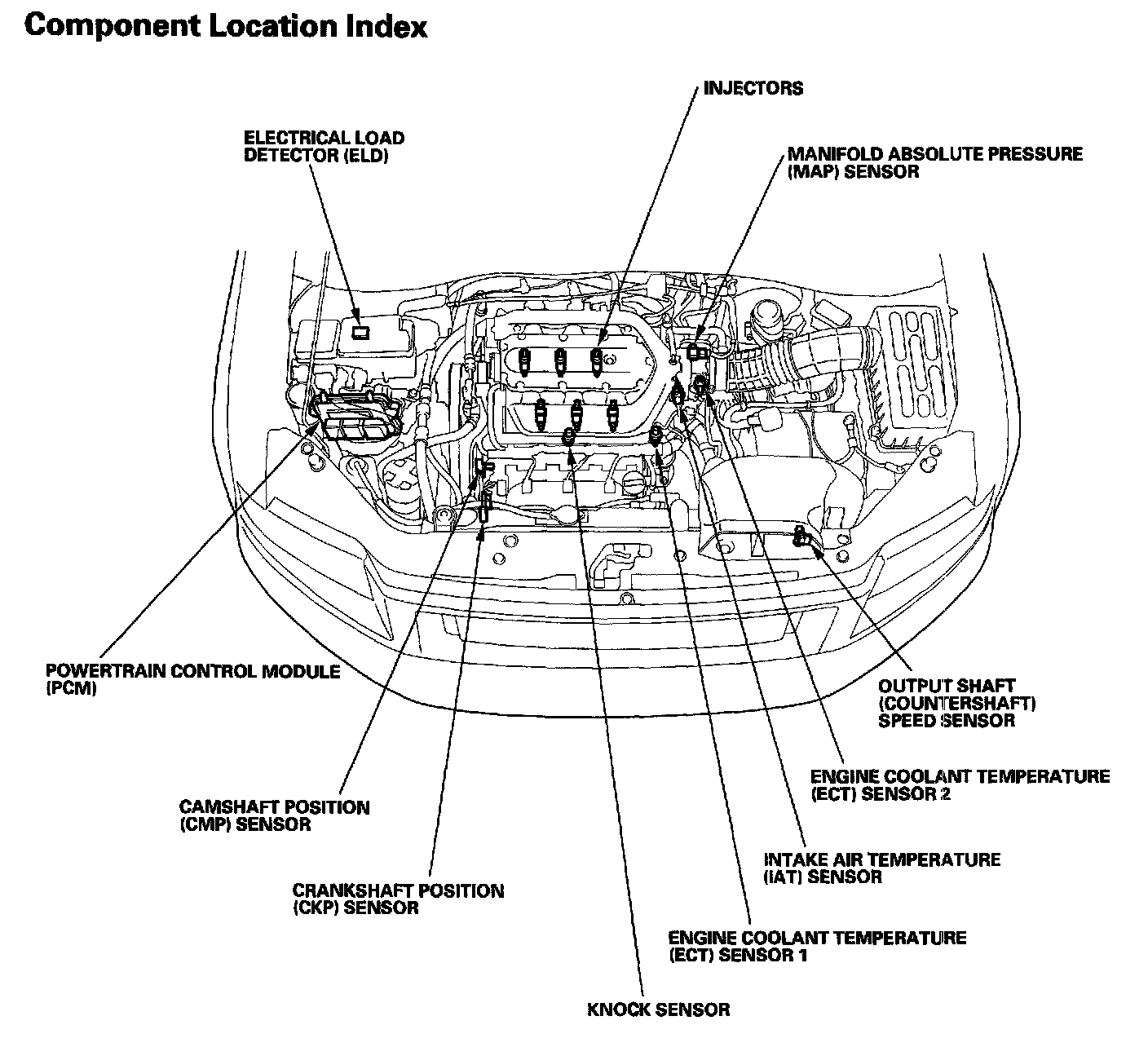 Component Location Index

INJECTORS

ELECTRICAL LOAD DETECTOR (ELD)

MANIFOLD ABSOLUTE PRESSURE (MAP) SENSOR

POWERTRAIN CONTROL MODULE (PCM)

OUTPUT SHAFT (COUNTERSHAFT) SPEED SENSOR

ENGINE COOLANT TEMPERATURE (ECT) SENSOR 2

CAMSHAFT POSITION (CMP) SENSOR

INTAKE AIR TEMPERATURE (IAT) SENSOR

CRANKSHAFT POSITION (CKP) SENSOR

ENGINE COOLANT TEMPERATURE (ECT) SENSOR 1

KNOCK SENSOR