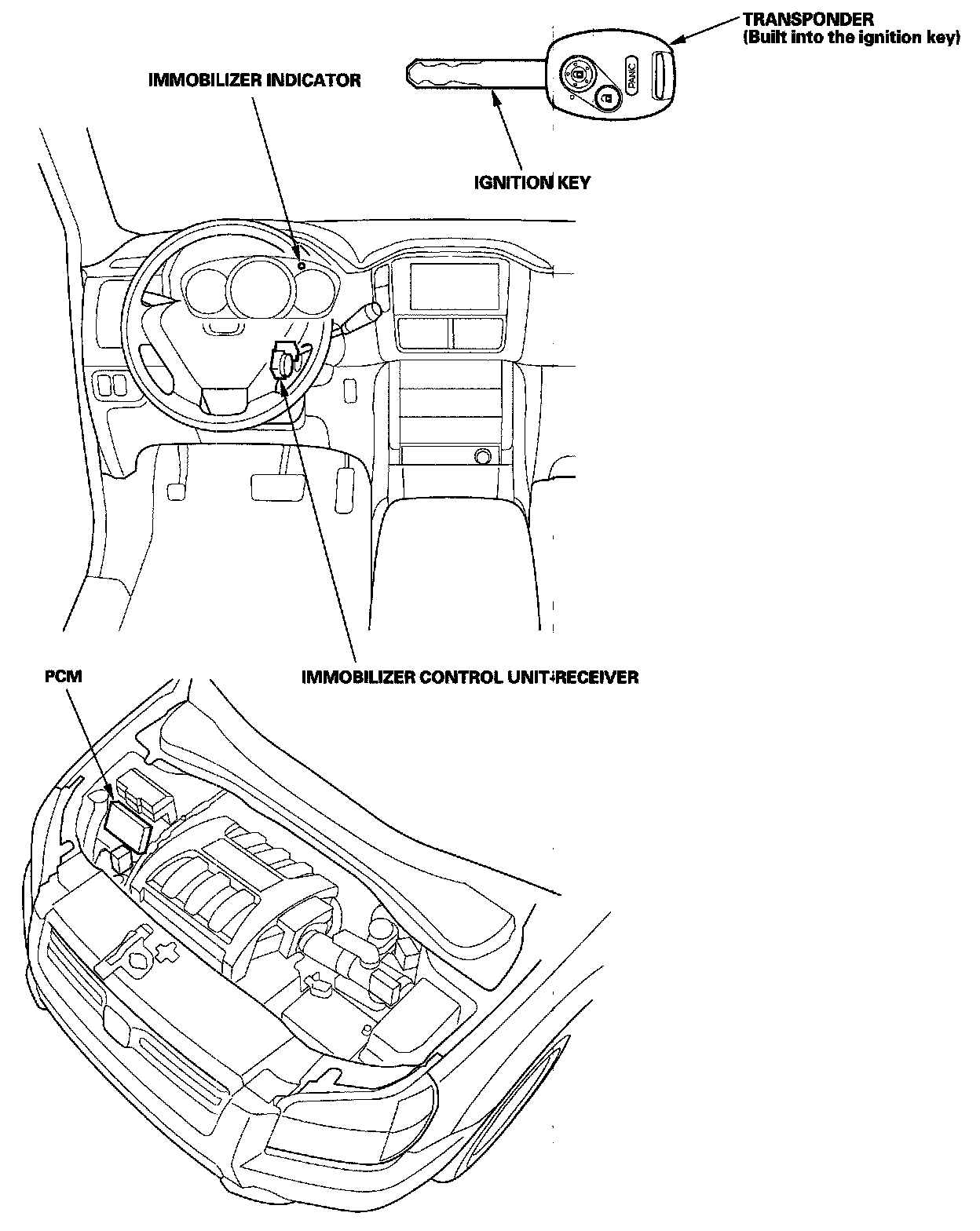 TRANSPONDER
(Built into the ignition key)

IMMOBILIZER INDICATOR

PANIC

IGNITION KEY

PCM

IMMOBILIZER CONTROL UNIT-RECEIVER