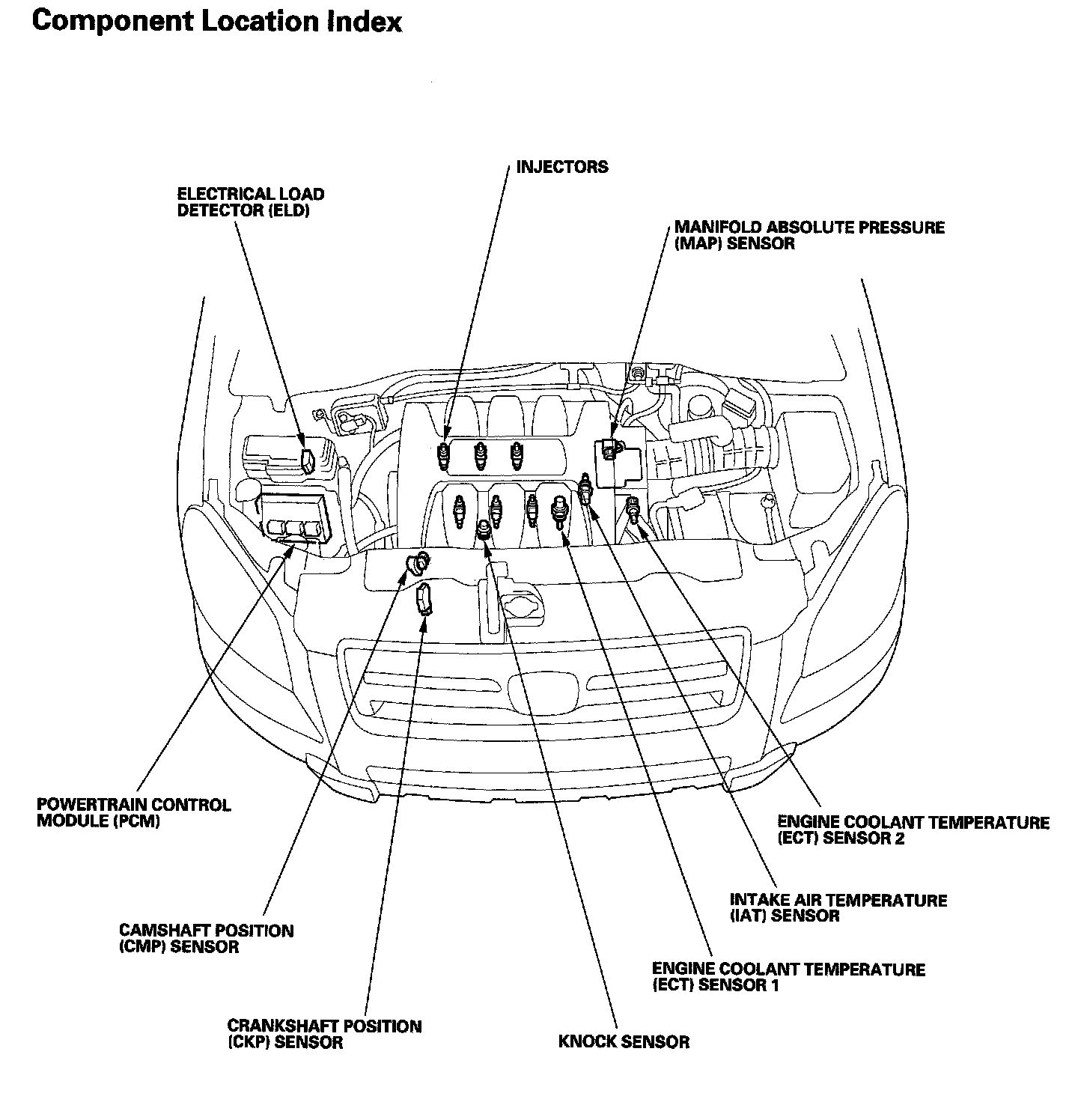 Component Location Index

INJECTORS

ELECTRICAL LOAD DETECTOR (ELD)

MANIFOLD ABSOLUTE PRESSURE (MAP) SENSOR

POWERTRAIN CONTROL MODULE (PCM)

ENGINE COOLANT TEMPERATURE (ECT) SENSOR 2

INTAKE AIR TEMPERATURE (IAT) SENSOR

CAMSHAFT POSITION (CMP) SENSOR

ENGINE COOLANT TEMPERATURE (ECT) SENSOR 1

CRANKSHAFT POSITION (CKP) SENSOR

KNOCK SENSOR