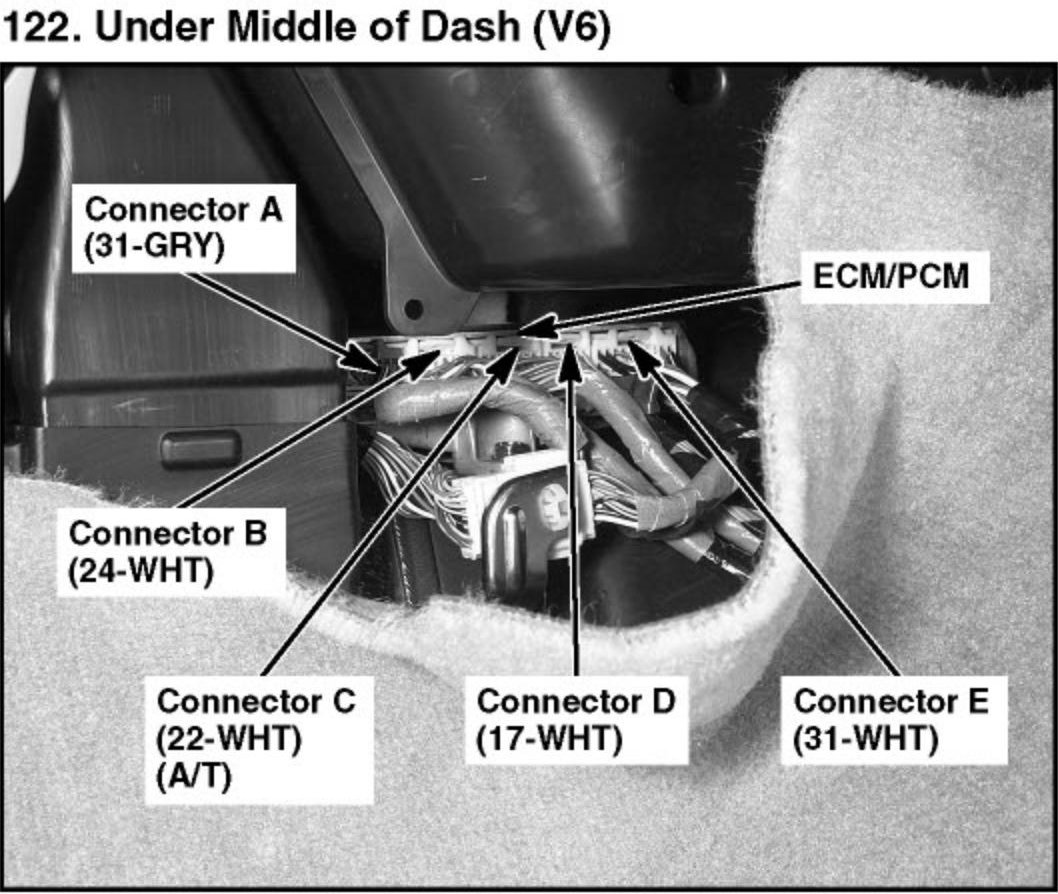 122. Under Middle of Dash (V6)

Connector A
(31-GRY)

ECM/PCM

Connector B
(24-WHT)

Connector C
(22-WHT)
(A/T)

Connector D
(17-WHT)

Connector E
(31-WHT)