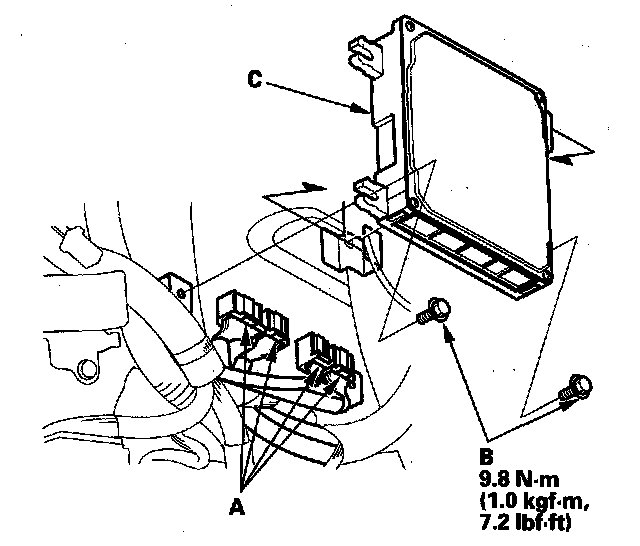 C

A

B
9.8 N·m
(1.0 kgf·m,
7.2 lbf·ft)