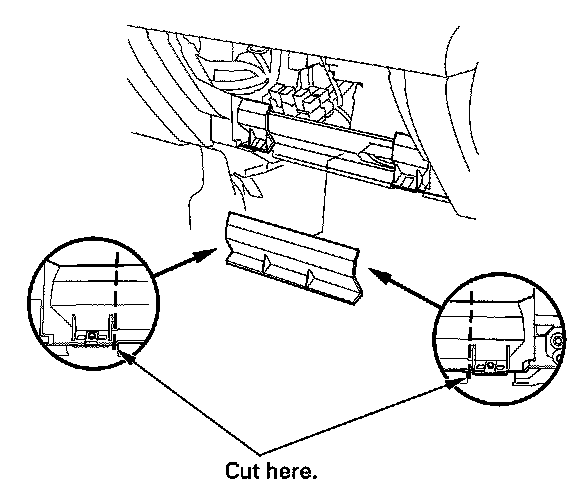 Cut here.