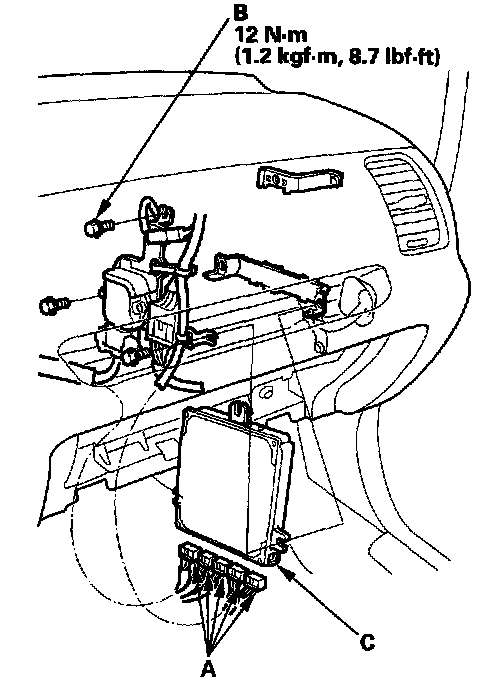 B
12 N·m
(1.2 kgf·m, 8.7 lbf·ft)

C

A