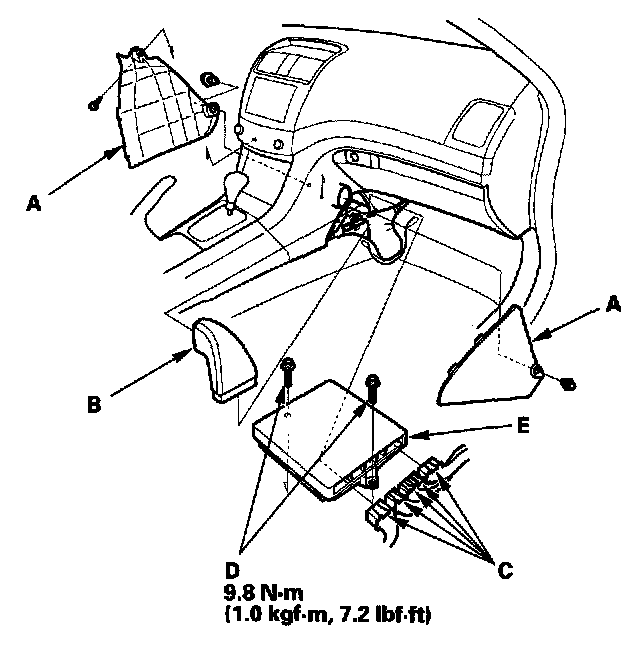 A

A

B

E

D
9.8 N·m
(1.0 kgf·m, 7.2 lbf·ft)

C