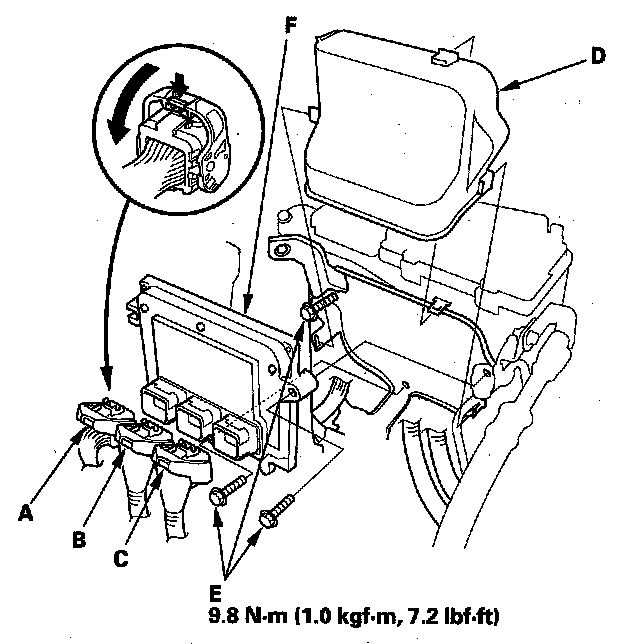 F

D

A

B

C

E
9.8 N·m (1.0 kgf·m, 7.2 lbf·ft)