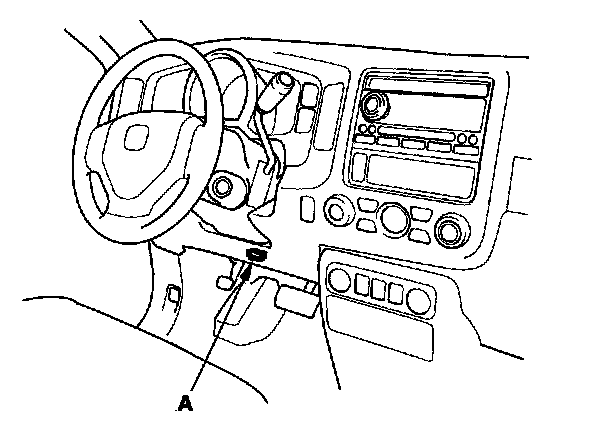 A