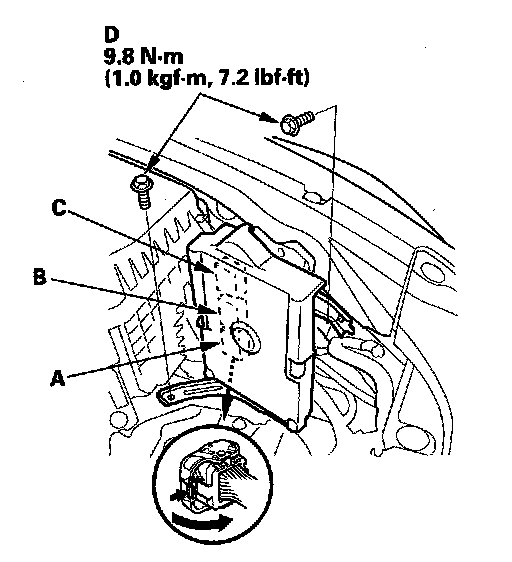 D
9.8 N·m
(1.0 kgf·m, 7.2 lbf·ft)

C

B

A