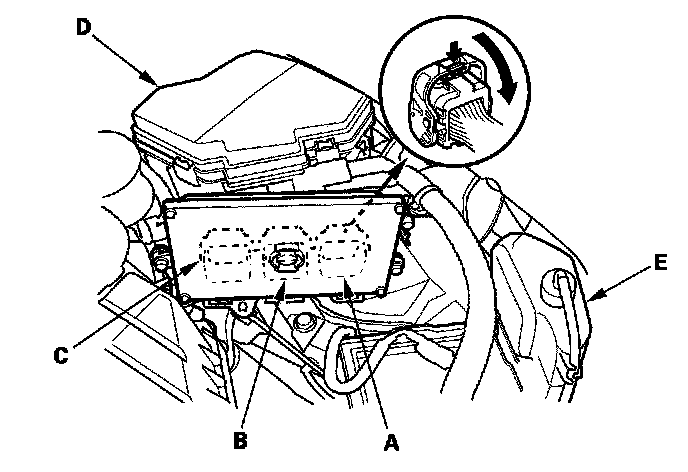 D

E

C

B

A