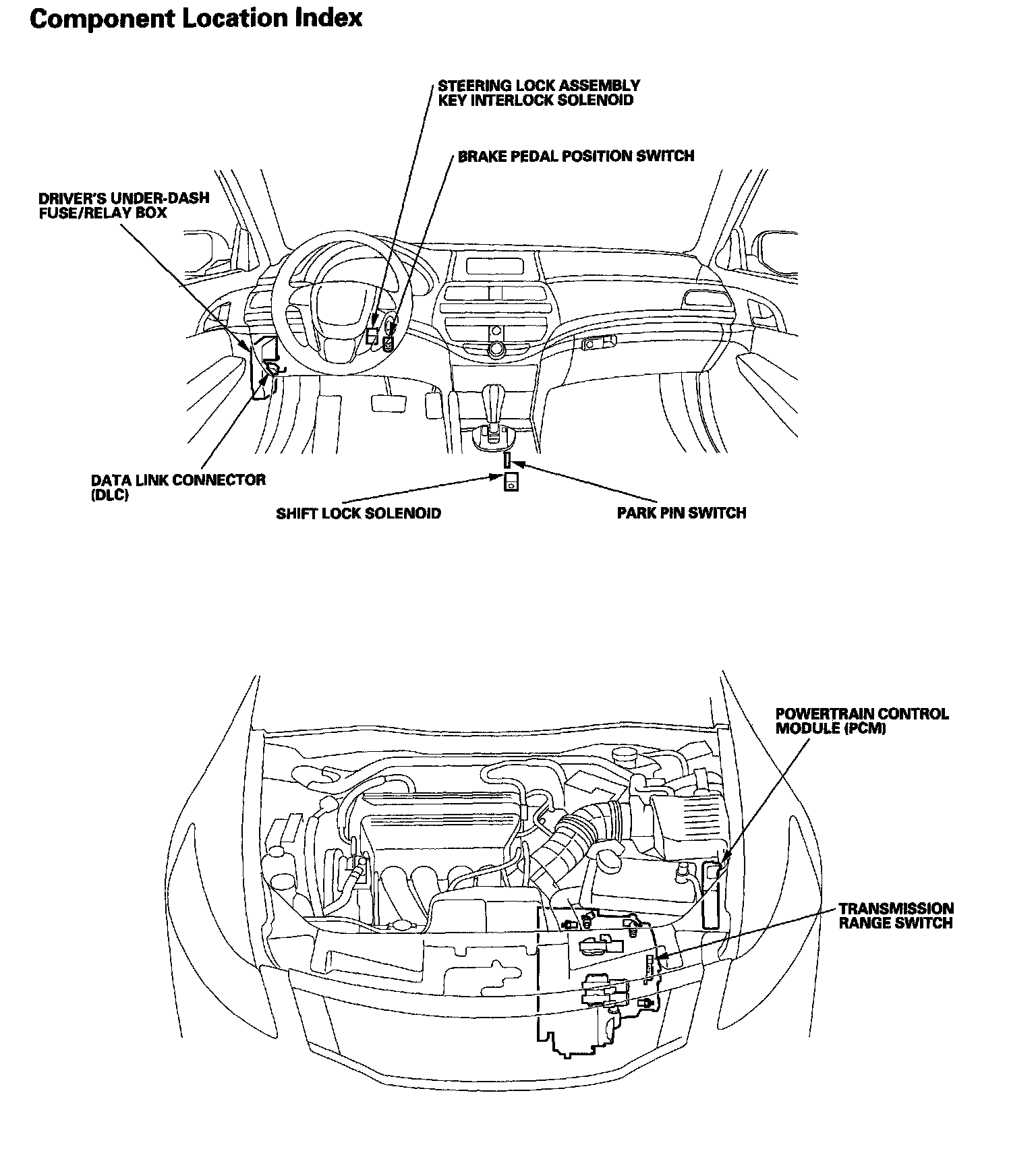 Component Location Index

STEERING LOCK ASSEMBLY
KEY INTERLOCK SOLENOID

BRAKE PEDAL POSITION SWITCH

DRIVER'S UNDER-DASH
FUSE/RELAY BOX

DATA LINK CONNECTOR
(DLC)

SHIFT LOCK SOLENOID

PARK PIN SWITCH

POWERTRAIN CONTROL
MODULE (PCM)

TRANSMISSION
RANGE SWITCH