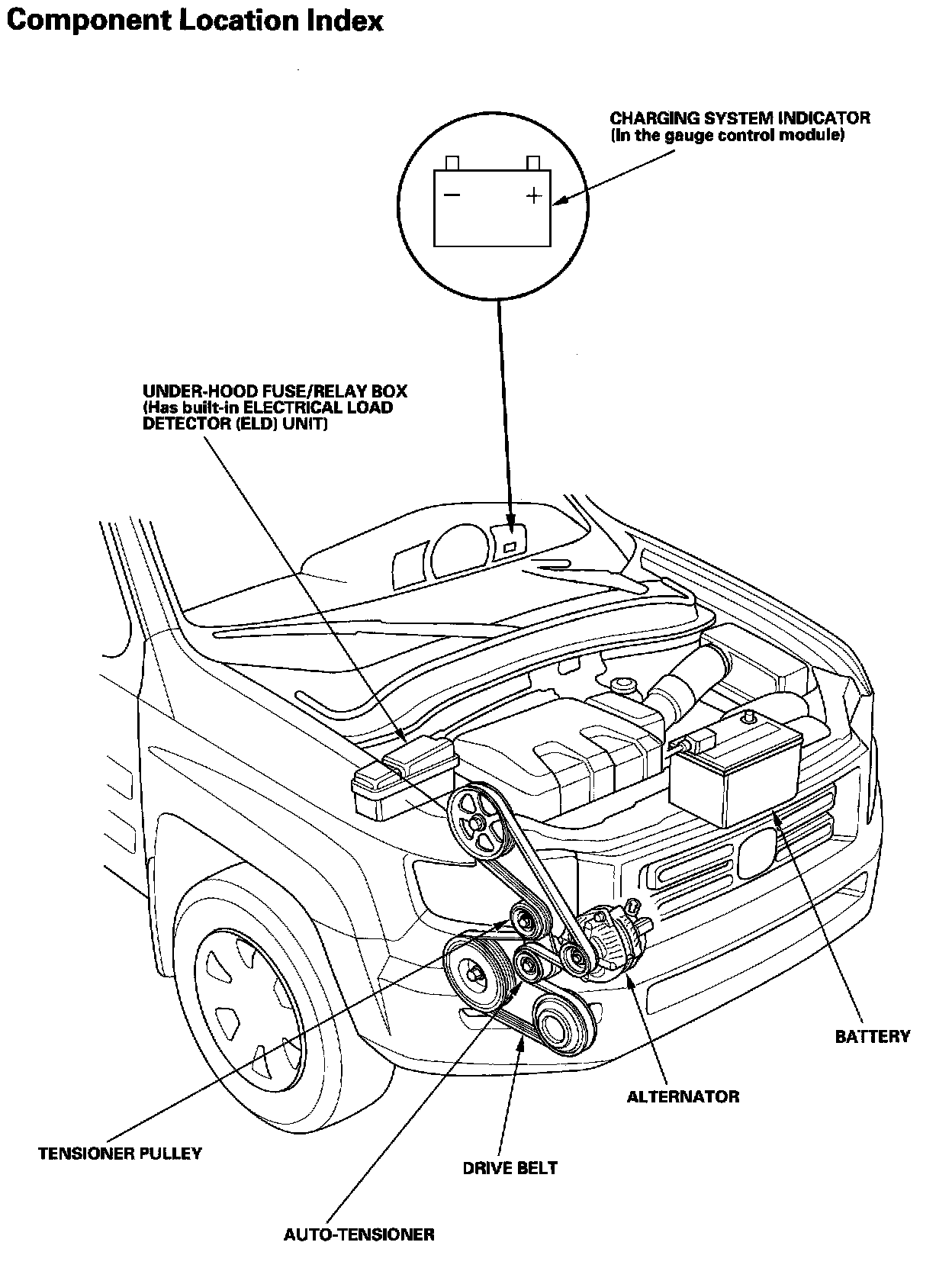 Component Location Index

CHARGING SYSTEM INDICATOR
(In the gauge control module)

− +

UNDER-HOOD FUSE/RELAY BOX
(Has built-in ELECTRICAL LOAD DETECTOR (ELD) UNIT)

BATTERY

ALTERNATOR

TENSIONER PULLEY

DRIVE BELT

AUTO-TENSIONER