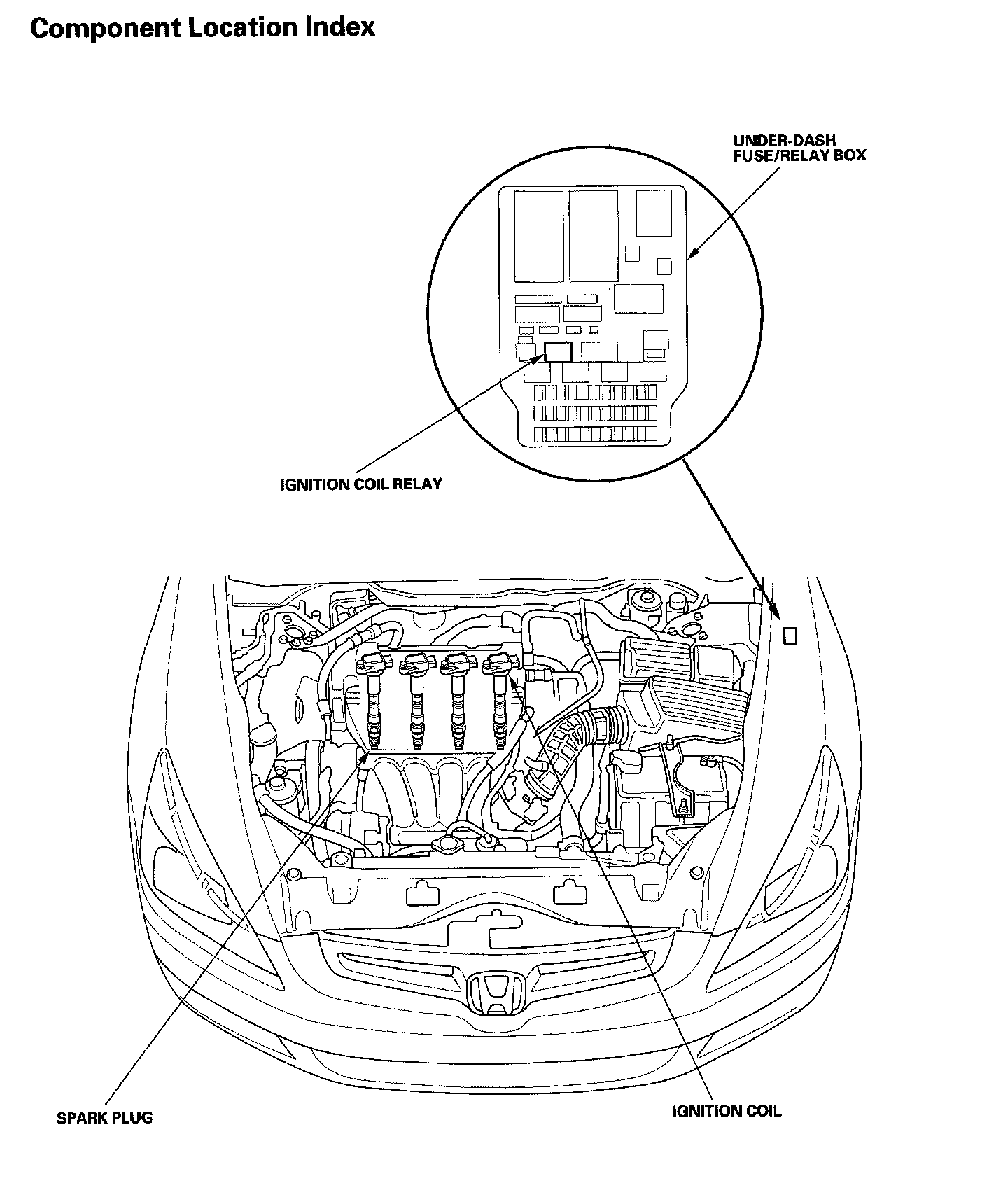 Component Location Index

UNDER-DASH
FUSE/RELAY BOX

IGNITION COIL RELAY

SPARK PLUG

IGNITION COIL