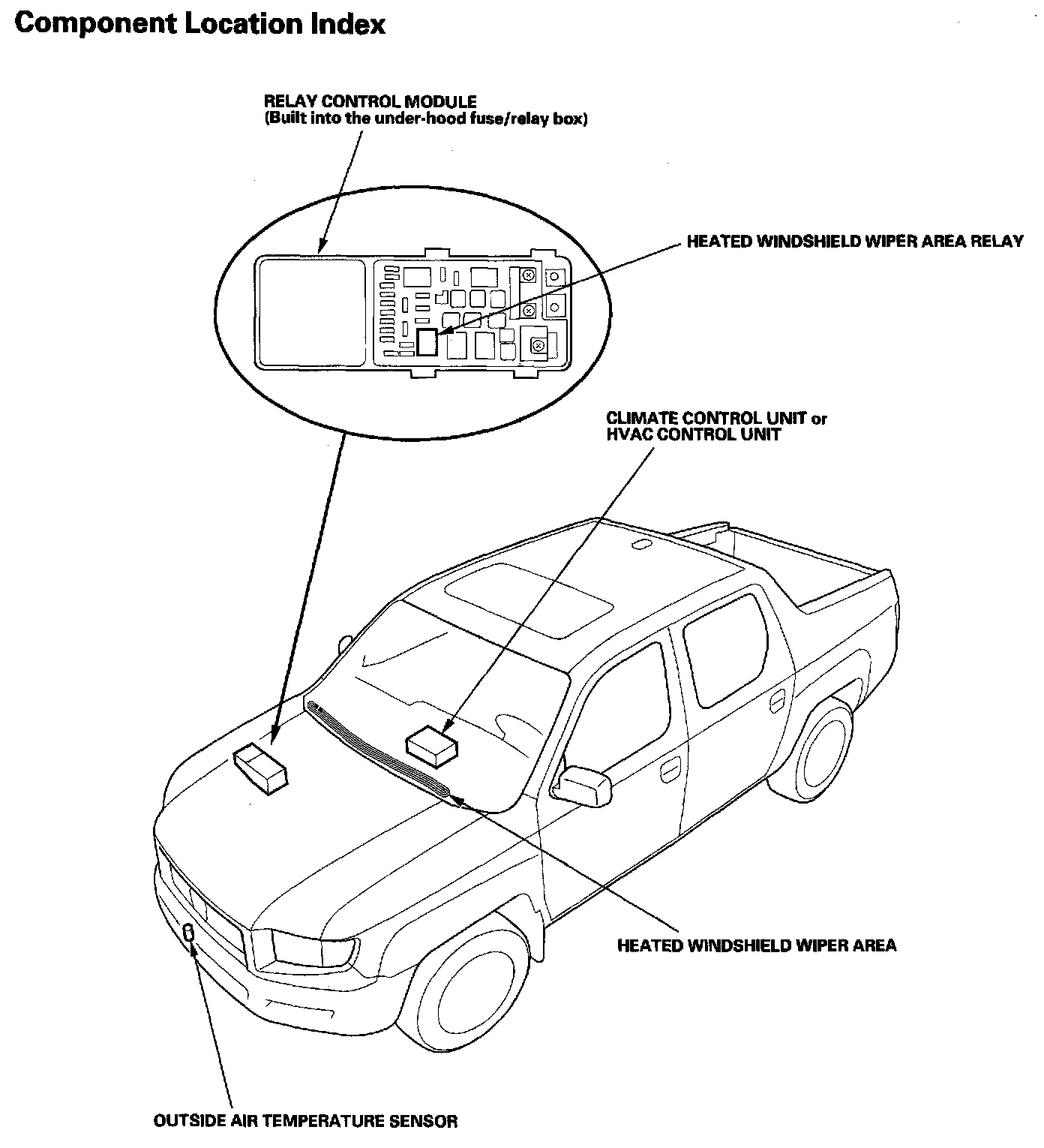 Component Location Index

RELAY CONTROL MODULE
(Built into the under-hood fuse/relay box)

HEATED WINDSHIELD WIPER AREA RELAY

CLIMATE CONTROL UNIT or
HVAC CONTROL UNIT

HEATED WINDSHIELD WIPER AREA

OUTSIDE AIR TEMPERATURE SENSOR