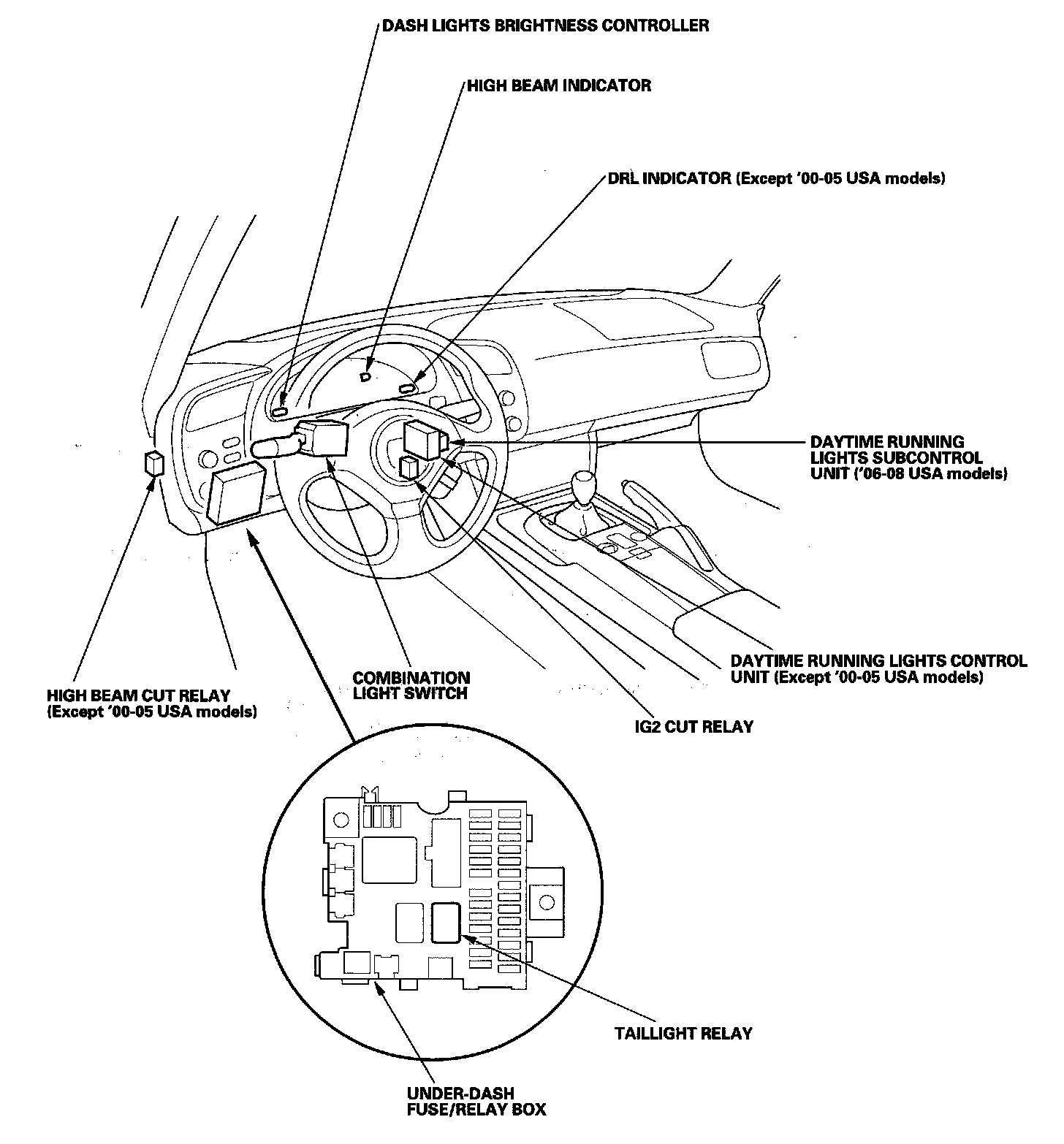 DASH LIGHTS BRIGHTNESS CONTROLLER

HIGH BEAM INDICATOR

DRL INDICATOR (Except '00-05 USA models)

DAYTIME RUNNING LIGHTS SUBCONTROL UNIT ('06-08 USA models)

DAYTIME RUNNING LIGHTS CONTROL UNIT (Except '00-05 USA models)

HIGH BEAM CUT RELAY (Except '00-05 USA models)

COMBINATION LIGHT SWITCH

IG2 CUT RELAY

TAILLIGHT RELAY

UNDER-DASH FUSE/RELAY BOX