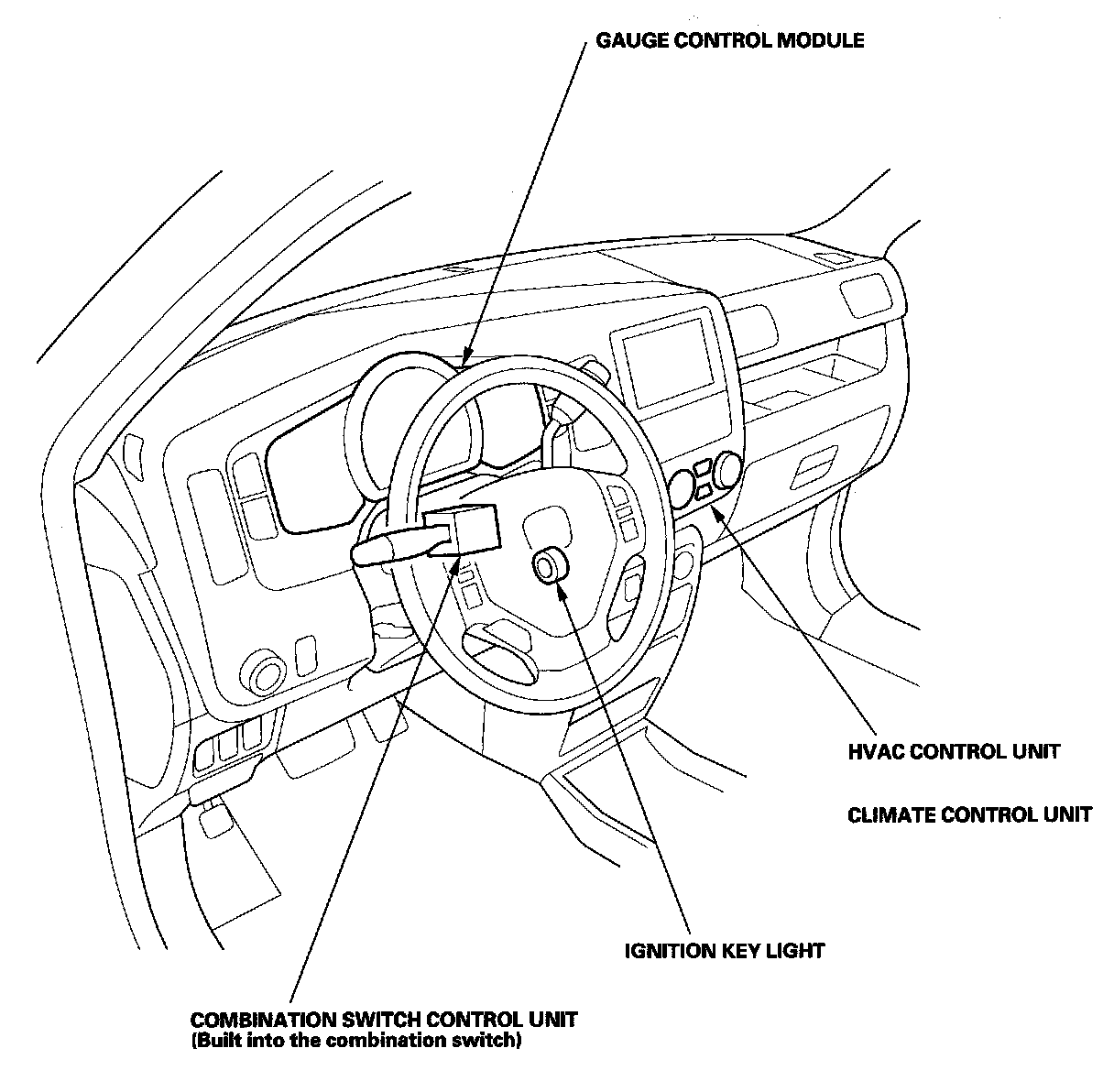 GAUGE CONTROL MODULE

HVAC CONTROL UNIT

CLIMATE CONTROL UNIT

IGNITION KEY LIGHT

COMBINATION SWITCH CONTROL UNIT
(Built into the combination switch)