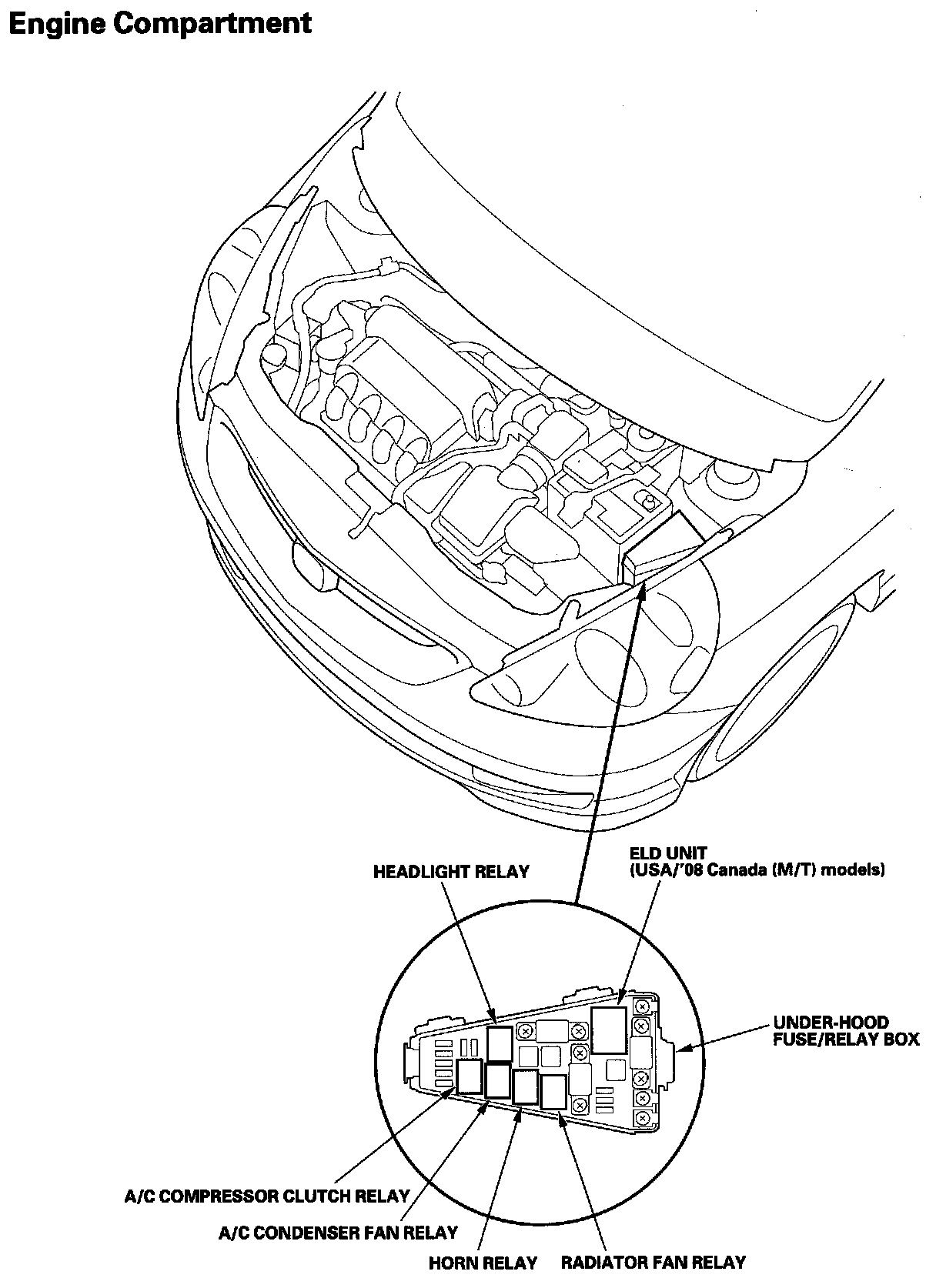 Engine Compartment

HEADLIGHT RELAY

ELD UNIT
(USA/'08 Canada (M/T) models)

UNDER-HOOD
FUSE/RELAY BOX

A/C COMPRESSOR CLUTCH RELAY

A/C CONDENSER FAN RELAY

HORN RELAY

RADIATOR FAN RELAY