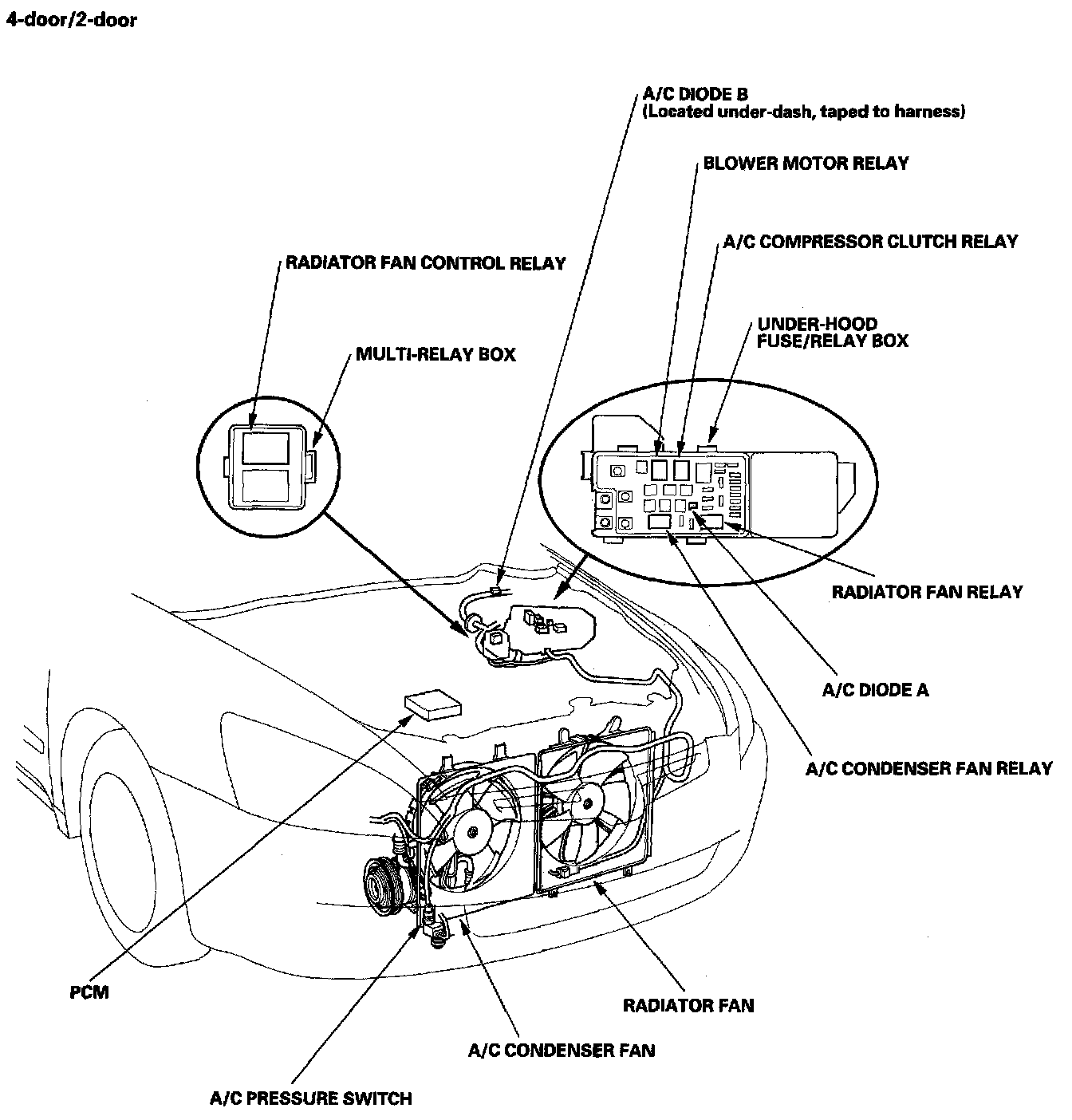 4-door/2-door

A/C DIODE B
(Located under-dash, taped to harness)

BLOWER MOTOR RELAY

A/C COMPRESSOR CLUTCH RELAY

RADIATOR FAN CONTROL RELAY

UNDER-HOOD
FUSE/RELAY BOX

MULTI-RELAY BOX

RADIATOR FAN RELAY

A/C DIODE A

A/C CONDENSER FAN RELAY

PCM

RADIATOR FAN

A/C CONDENSER FAN

A/C PRESSURE SWITCH