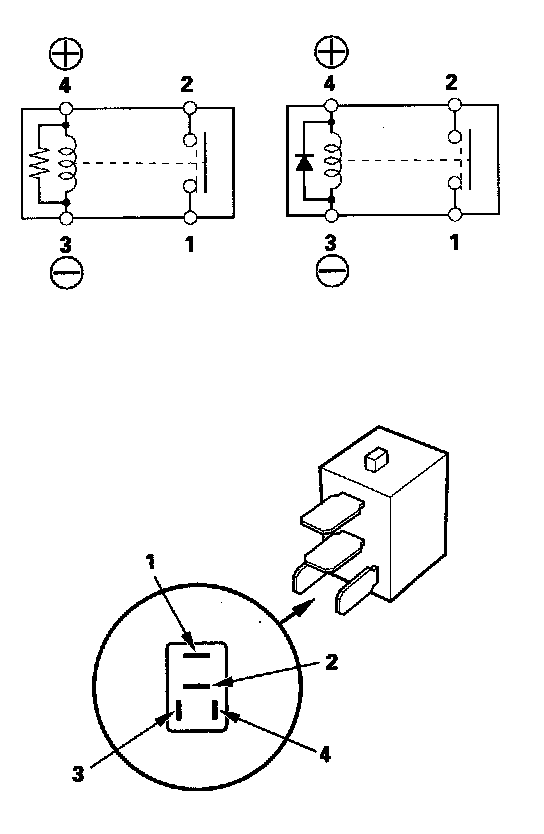 4
2
3
1
4
2
3
1
1
2
3
4