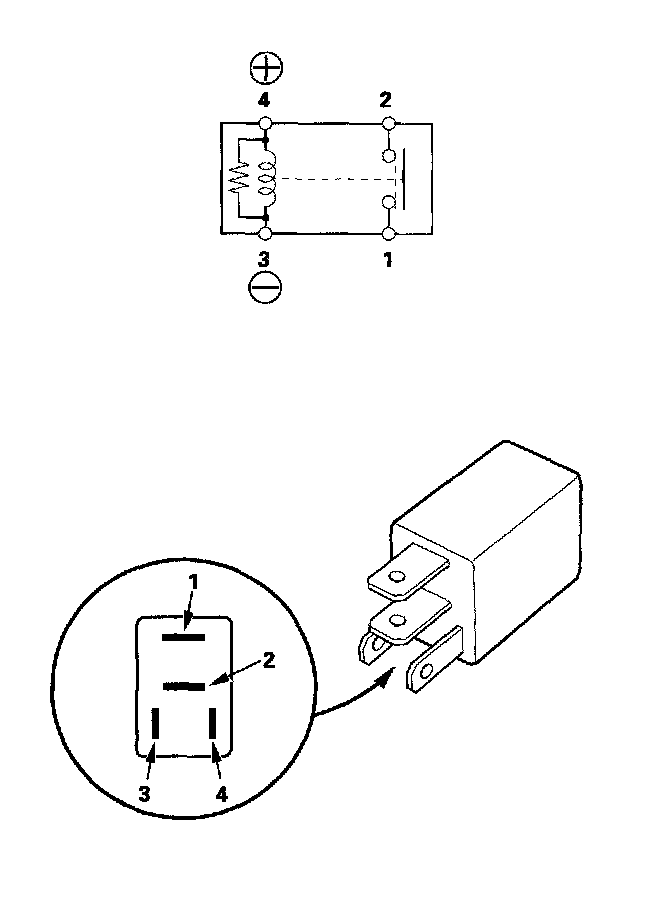 $\oplus$
4
2
3
1
$\ominus$

1
2
3
4