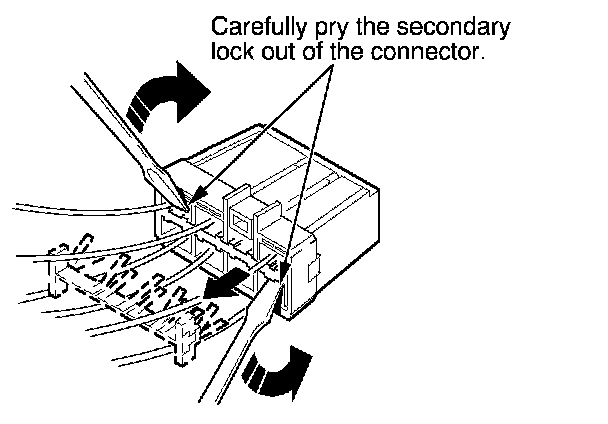 Carefully pry the secondary lock out of the connector.