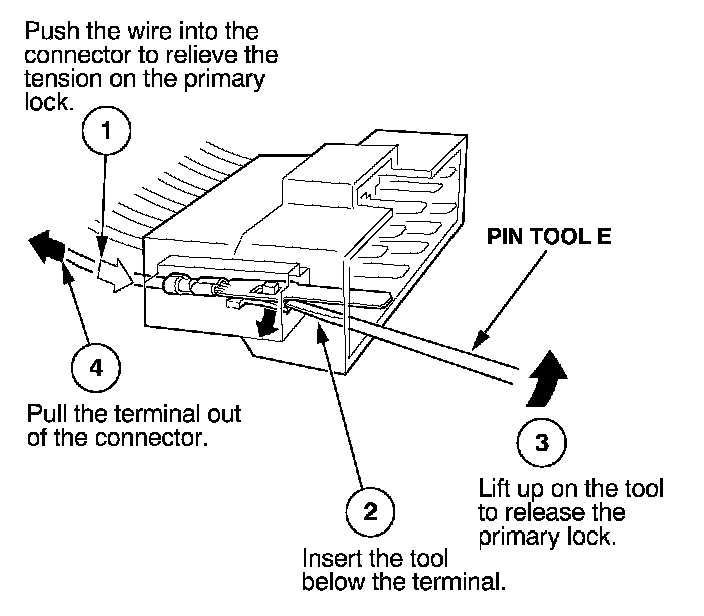 Push the wire into the connector to relieve the tension on the primary lock.

1

PIN TOOL E

4

Pull the terminal out of the connector.

3

Lift up on the tool to release the primary lock.

2

Insert the tool below the terminal.