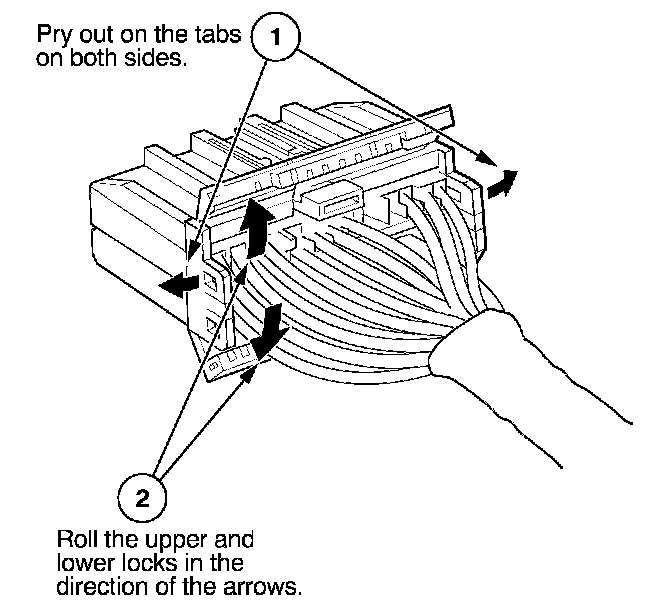 Pry out on the tabs on both sides.

1

2

Roll the upper and lower locks in the direction of the arrows.