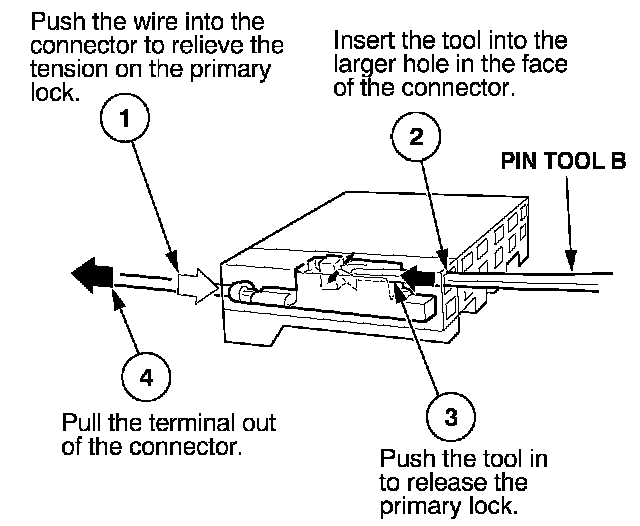 Push the wire into the connector to relieve the tension on the primary lock.

1

Insert the tool into the larger hole in the face of the connector.

2

PIN TOOL B

4

Pull the terminal out of the connector.

3

Push the tool in to release the primary lock.