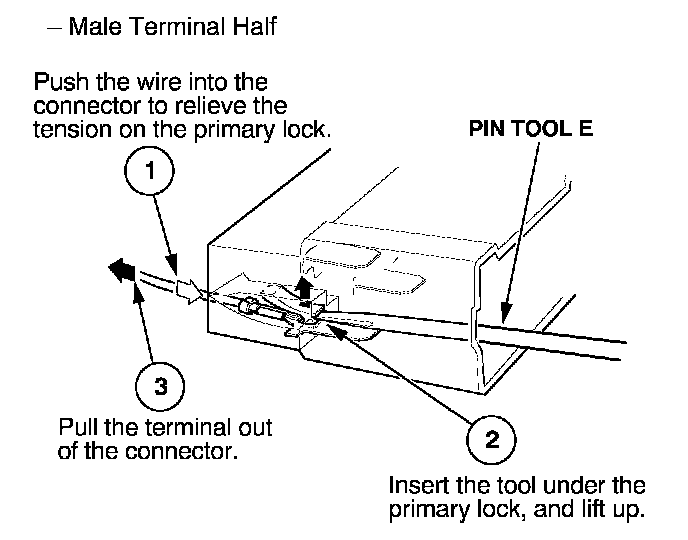 – Male Terminal Half

Push the wire into the connector to relieve the tension on the primary lock.

PIN TOOL E

1

3

Pull the terminal out of the connector.

2

Insert the tool under the primary lock, and lift up.