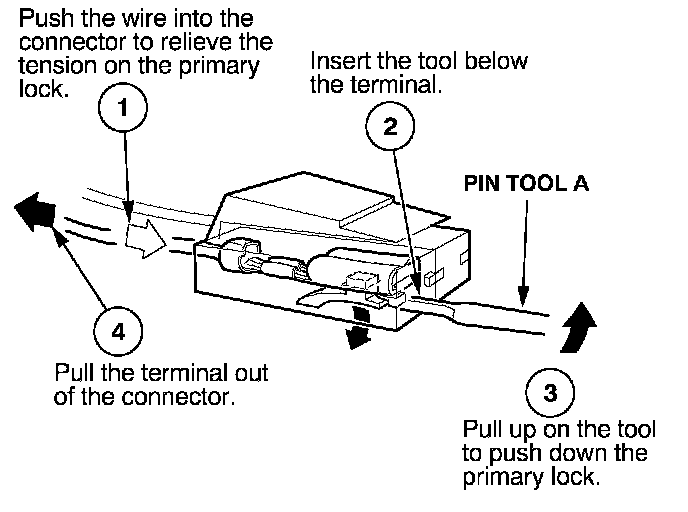 Push the wire into the connector to relieve the tension on the primary lock.

1

Insert the tool below the terminal.

2

PIN TOOL A

4

Pull the terminal out of the connector.

3

Pull up on the tool to push down the primary lock.