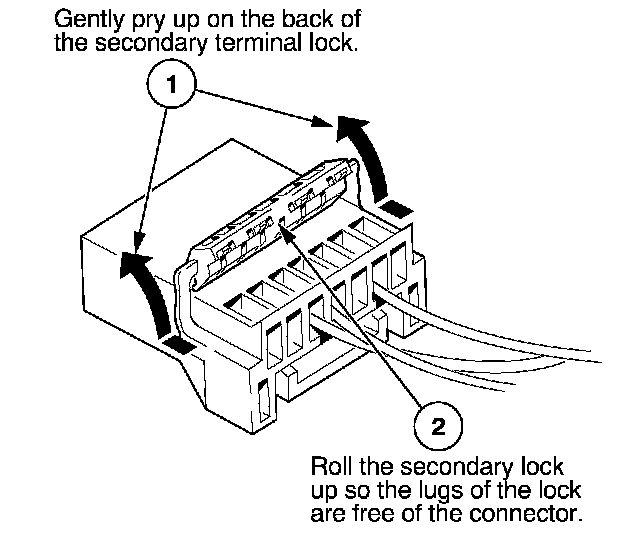 Gently pry up on the back of the secondary terminal lock.

1

2

Roll the secondary lock up so the lugs of the lock are free of the connector.